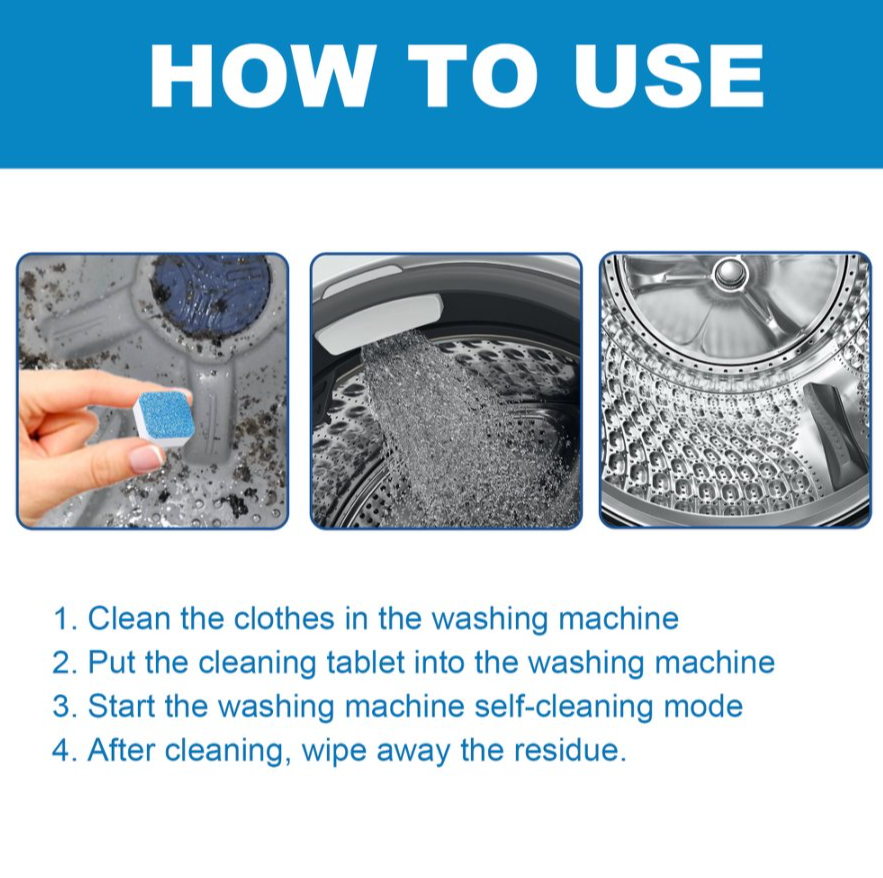 HOW TO USE

1. Clean the clothes in the washing machine
2. Put the cleaning tablet into the washing machine
3. Start the washing machine self-cleaning mode
4. After cleaning, wipe away the residue.