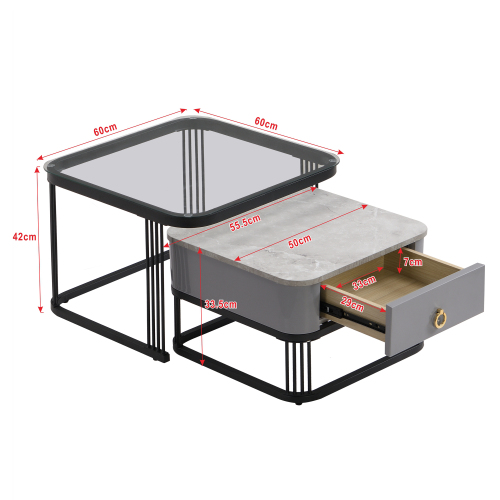 60cm
60cm
42cm
55.5cm
50cm
7cm
33cm
29cm
33.5cm