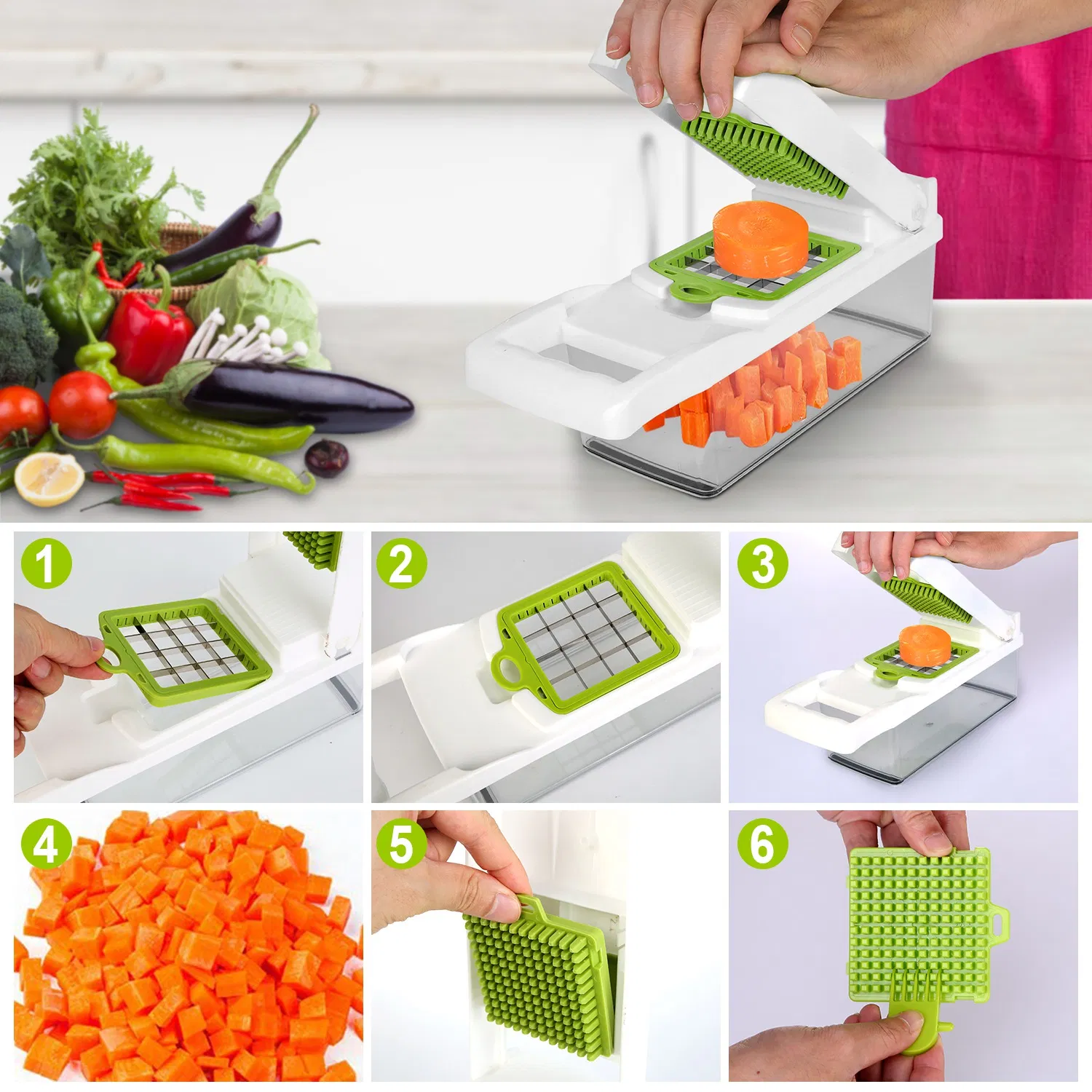 1
2
3
4
5
6