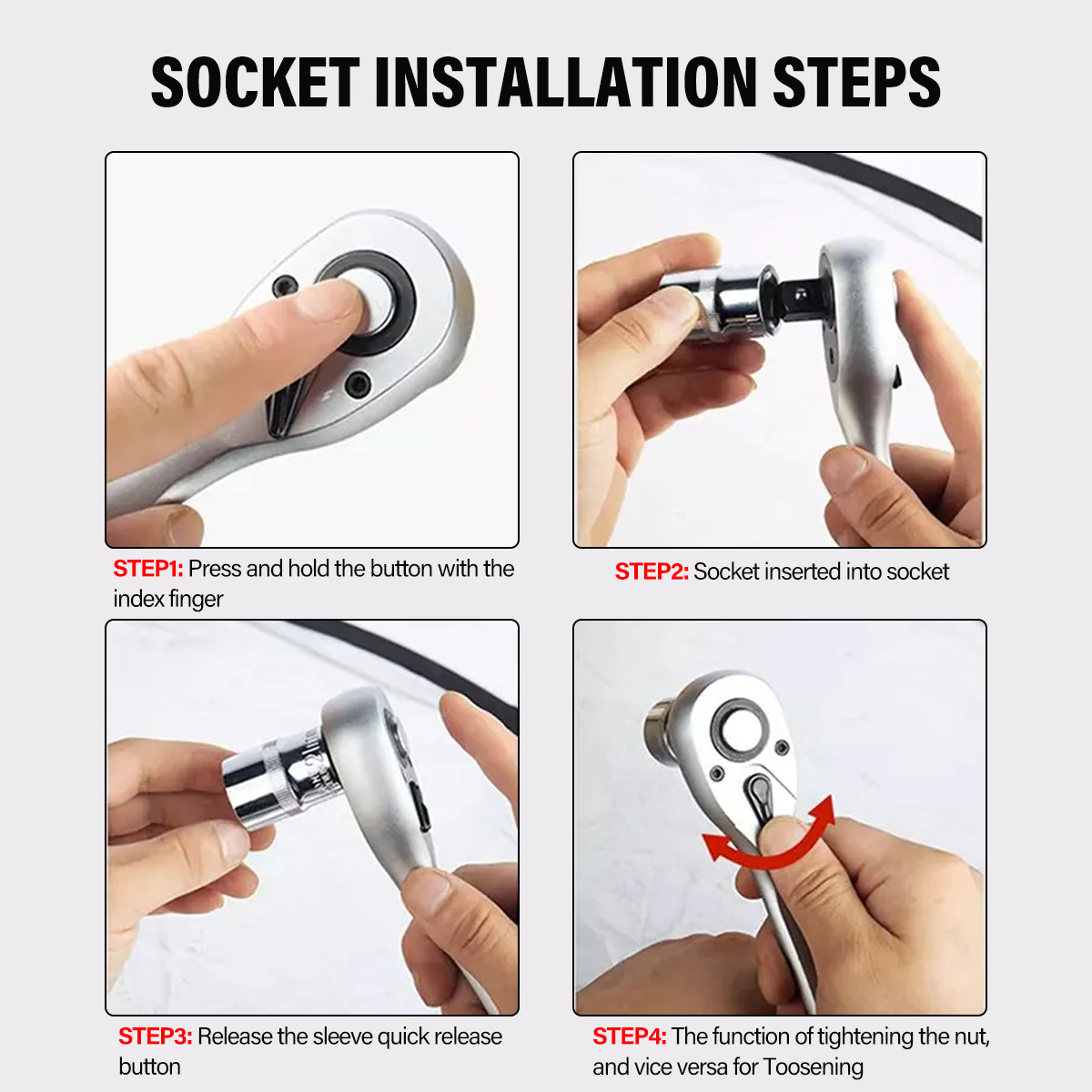 SOCKET INSTALLATION STEPS

STEP1: Press and hold the button with the index finger

STEP2: Socket inserted into socket

STEP3: Release the sleeve quick release button

STEP4: The function of tightening the nut, and vice versa for Toosening