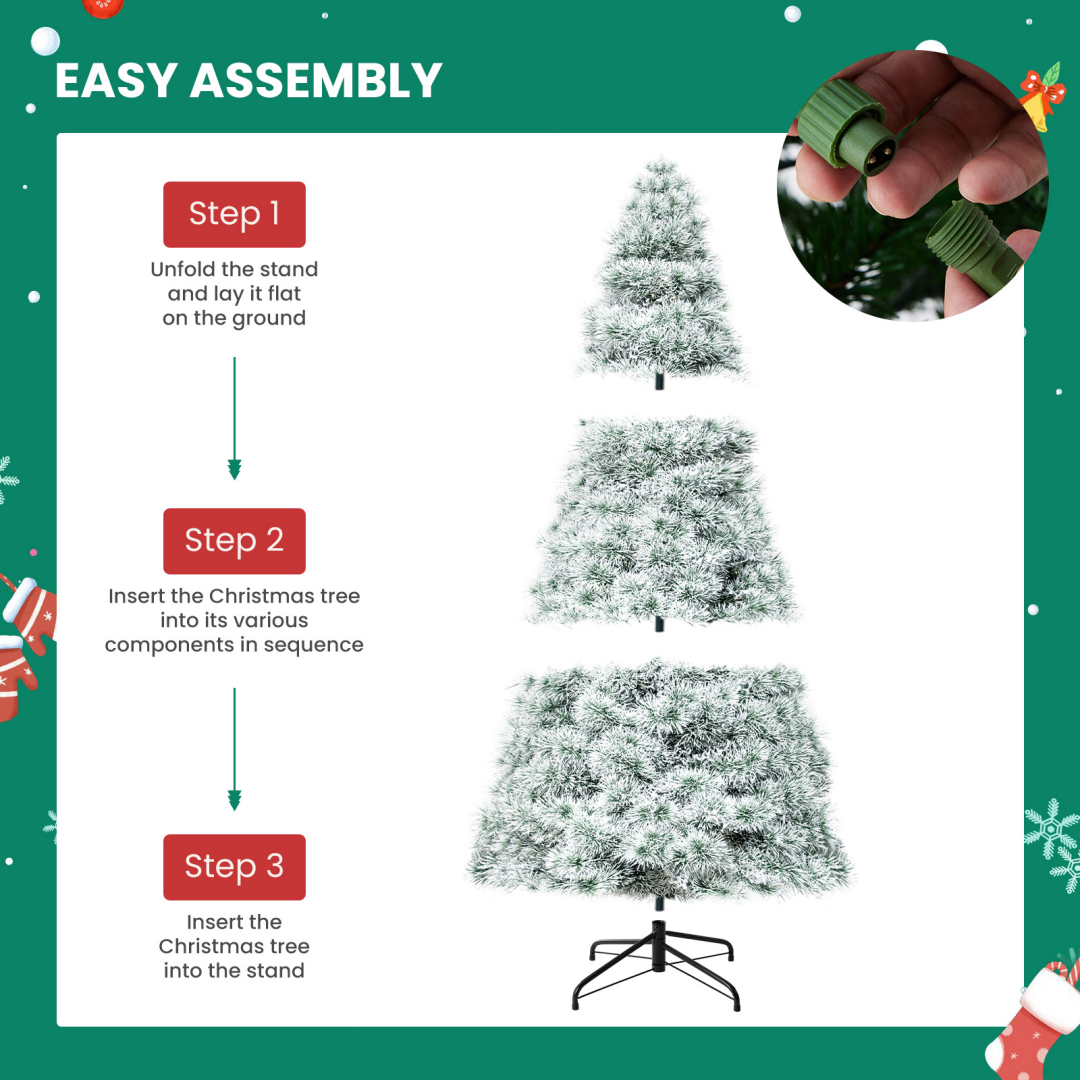 EASY ASSEMBLY

Step 1

Unfold the stand and lay it flat on the ground

Step 2

Insert the Christmas tree into its various components in sequence

Step 3

Insert the Christmas tree into the stand