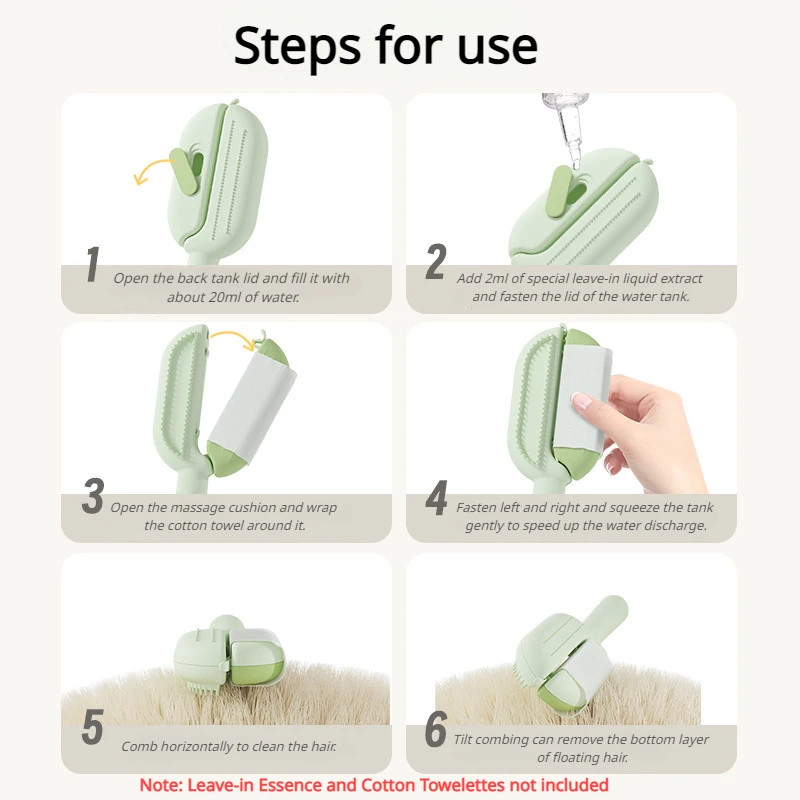 Steps for use

1 Open the back tank lid and fill it with about 20ml of water.

2 Add 2ml of special leave-in liquid extract and fasten the lid of the water tank.

3 Open the massage cushion and wrap the cotton towel around it.

4 Fasten left and right and squeeze the tank gently to speed up the water discharge.

5 Comb horizontally to clean the hair.

6 Tilt combing can remove the bottom layer of floating hair.

Note: Leave-in Essence and Cotton Towelettes not included