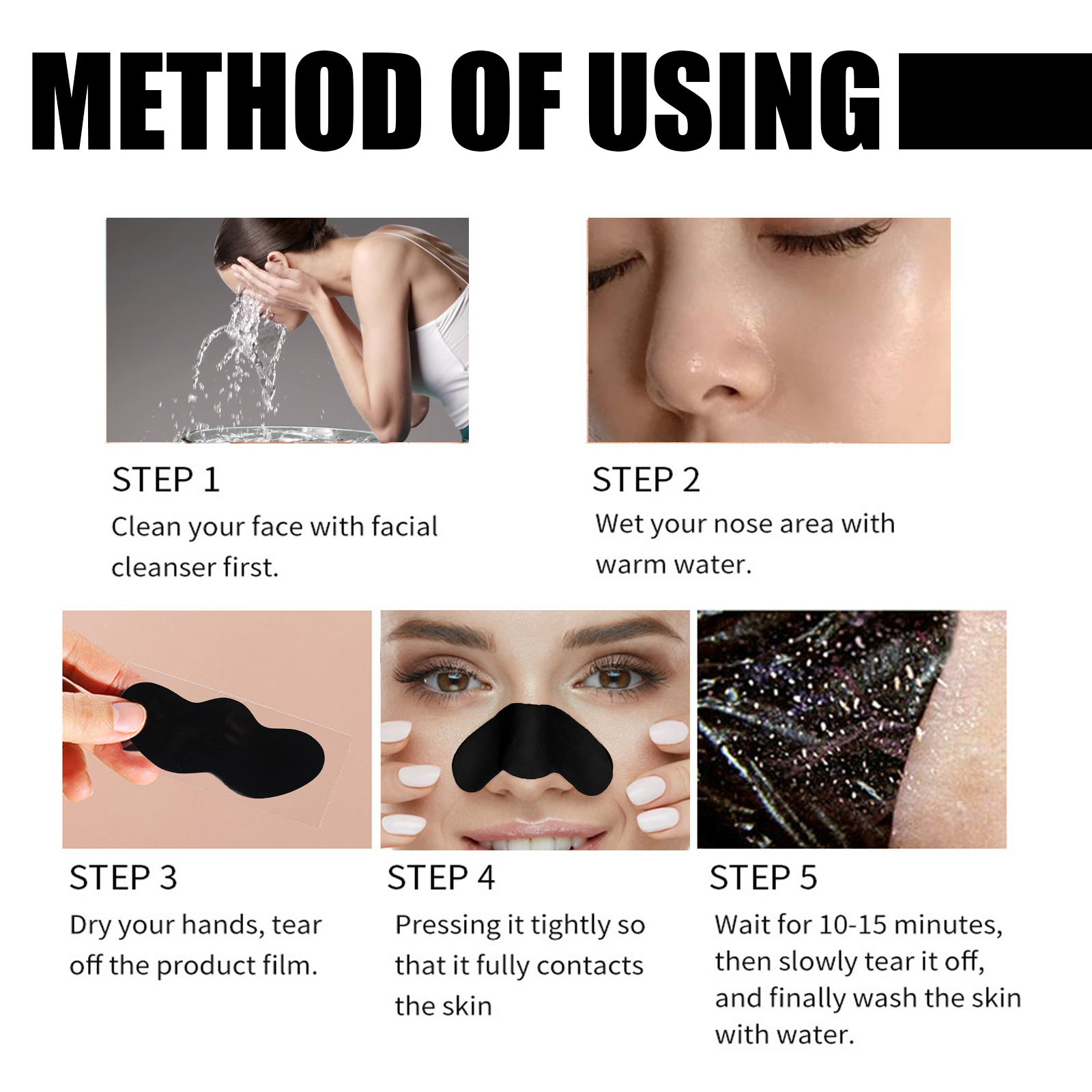 METHOD OF USING

STEP 1
Clean your face with facial cleanser first.

STEP 2
Wet your nose area with warm water.

STEP 3
Dry your hands, tear off the product film.

STEP 4
Pressing it tightly so that it fully contacts the skin

STEP 5
Wait for 10-15 minutes, then slowly tear it off, and finally wash the skin with water.