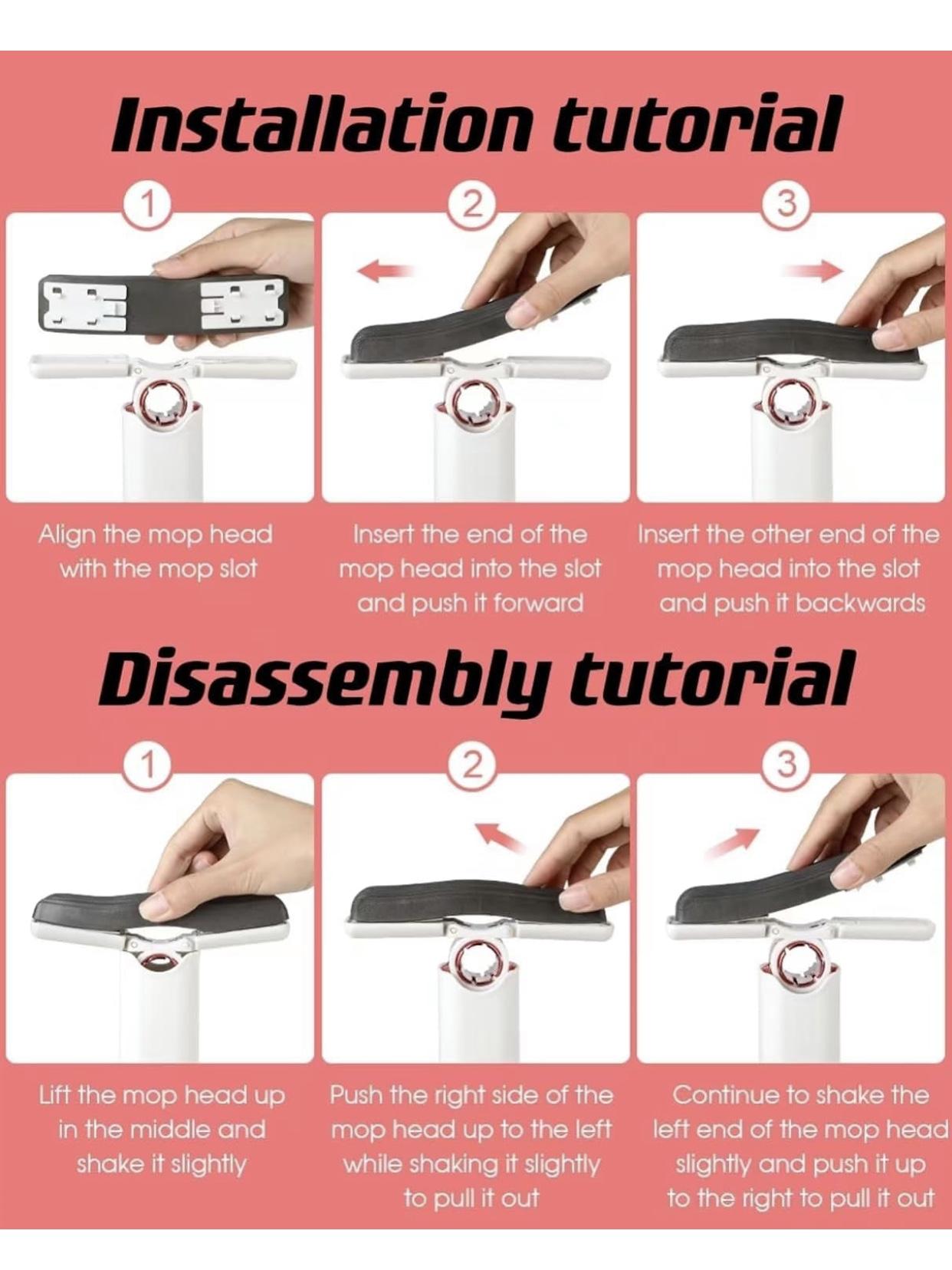 Installation tutorial

1

2

3

Align the mop head with the mop slot

Insert the end of the mop head into the slot and push it forward

Insert the other end of the mop head into the slot and push it backwards

Disassembly tutorial

1

2

3

Lift the mop head up in the middle and shake it slightly

Push the right side of the mop head up to the left while shaking it slightly to pull it out

Continue to shake the left end of the mop head slightly and push it up to the right to pull it out