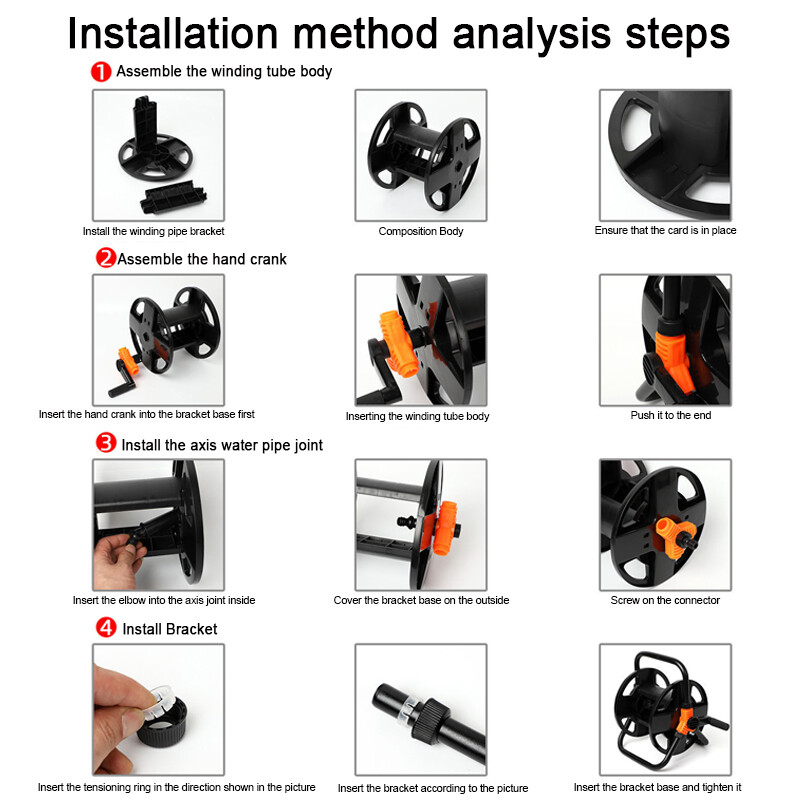 Installation method analysis steps

1 Assemble the winding tube body

Install the winding pipe bracket

Composition Body

Ensure that the card is in place

2 Assemble the hand crank

Insert the hand crank into the bracket base first

Inserting the winding tube body

Push it to the end

3 Install the axis water pipe joint

Insert the elbow into the axis joint inside

Cover the bracket base on the outside

Screw on the connector

4 Install Bracket

Insert the tensioning ring in the direction shown in the picture

Insert the bracket according to the picture

Insert the bracket base and tighten it