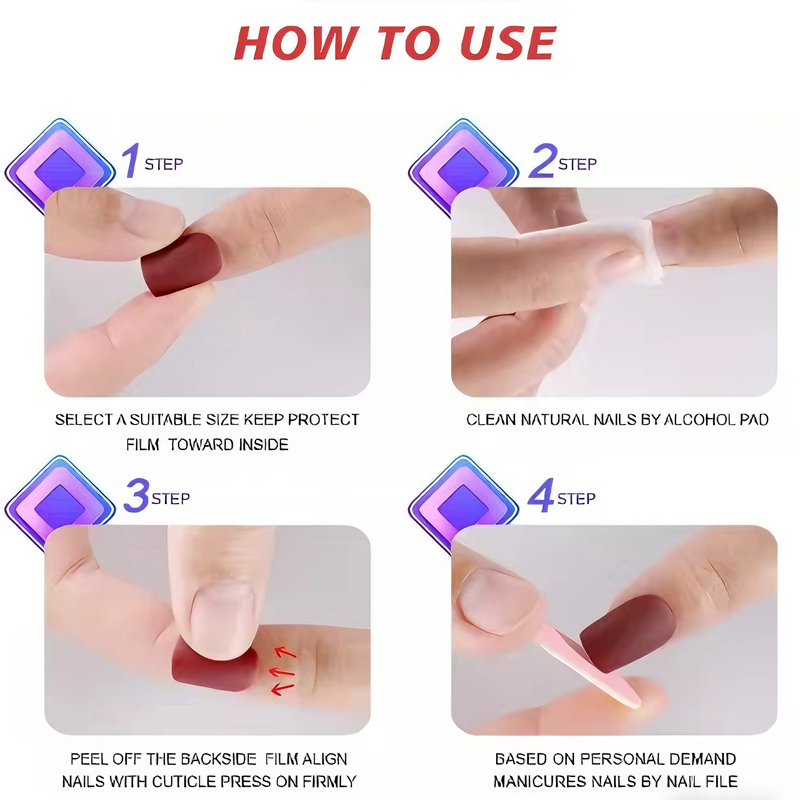 HOW TO USE

1 STEP

SELECT A SUITABLE SIZE KEEP PROTECT FILM TOWARD INSIDE

2 STEP

CLEAN NATURAL NAILS BY ALCOHOL PAD

3 STEP

PEEL OFF THE BACKSIDE FILM ALIGN NAILS WITH CUTICLE PRESS ON FIRMLY

4 STEP

BASED ON PERSONAL DEMAND MANICURES NAILS BY NAIL FILE