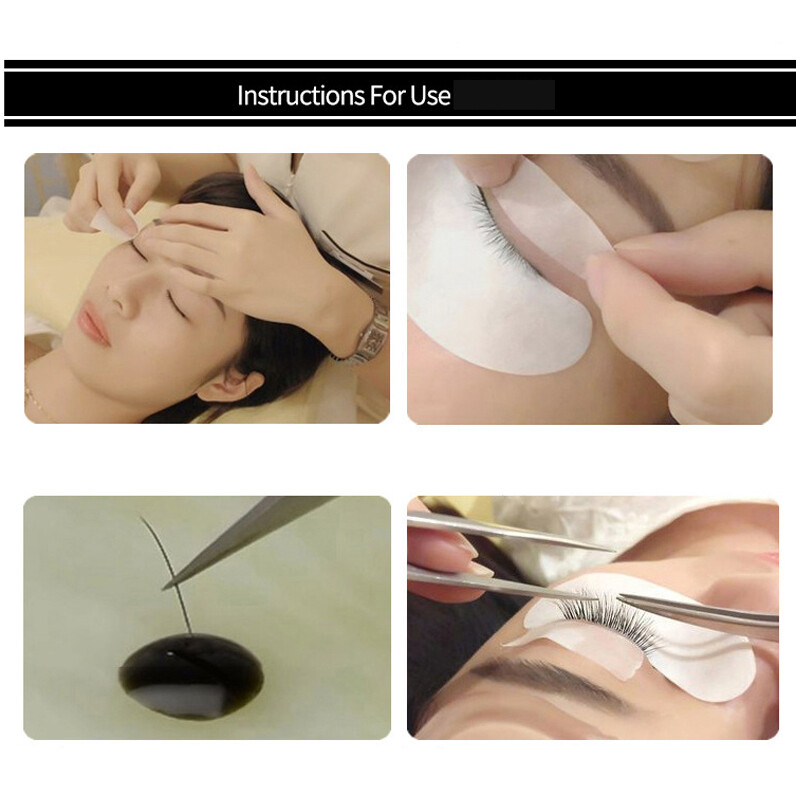 Instructions For Use