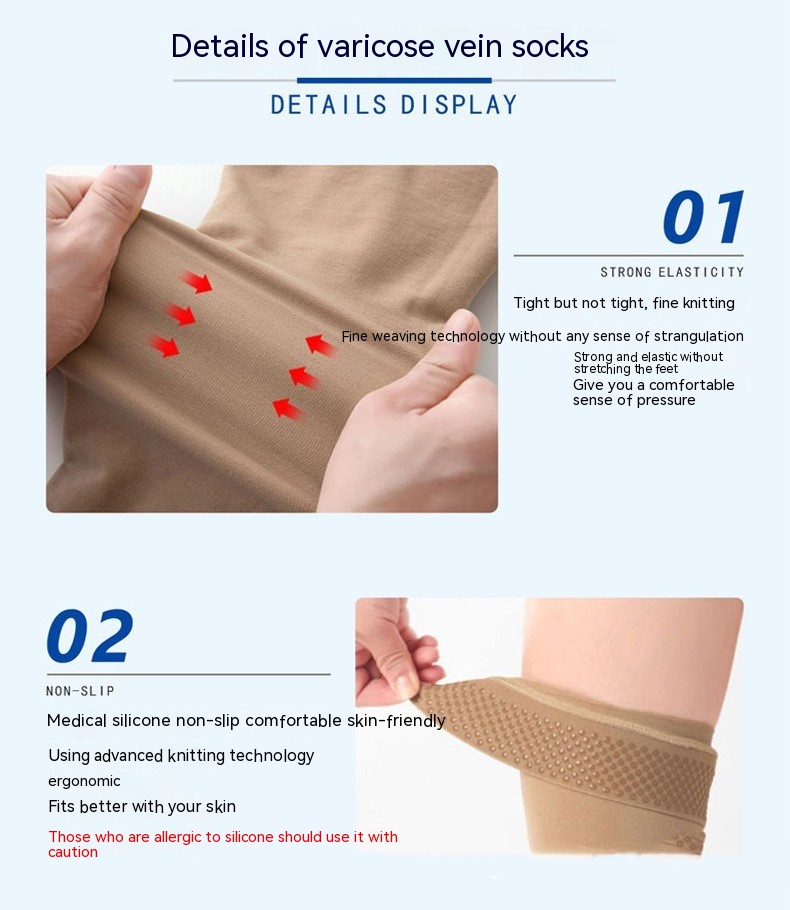 Details of varicose vein socks

DETAILS DISPLAY

01

STRONG ELASTICITY

Tight but not tight, fine knitting

Fine weaving technology without any sense of strangulation

Strong and elastic without stretching the feet

Give you a comfortable sense of pressure

02

NON-SLIP

Medical silicone non-slip comfortable skin-friendly

Using advanced knitting technology

ergonomic

Fits better with your skin

Those who are allergic to silicone should use it with caution