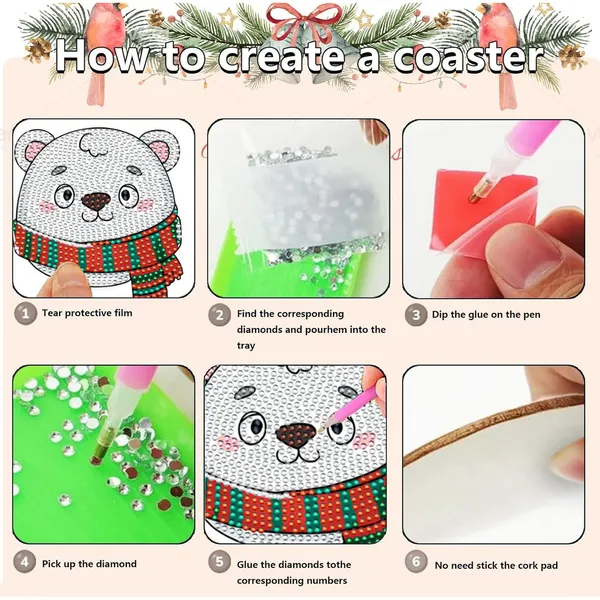 How to create a coaster

1 Tear protective film

2 Find the corresponding diamonds and pourhem into the tray

3 Dip the glue on the pen

4 Pick up the diamond

5 Glue the diamonds tothe corresponding numbers

6 No need stick the cork pad