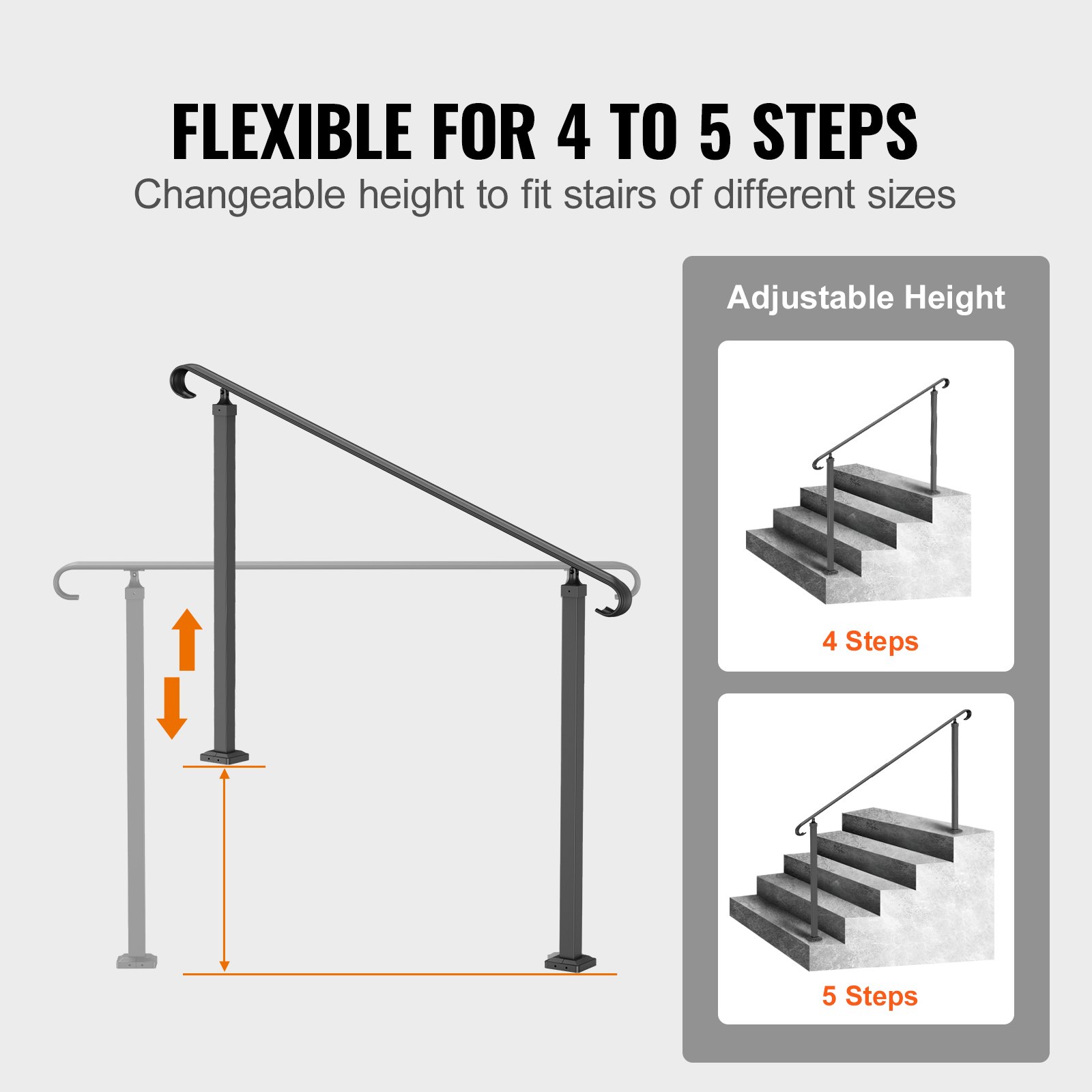 FLEXIBLE FOR 4 TO 5 STEPS
Changeable height to fit stairs of different sizes

Adjustable Height

4 Steps

5 Steps