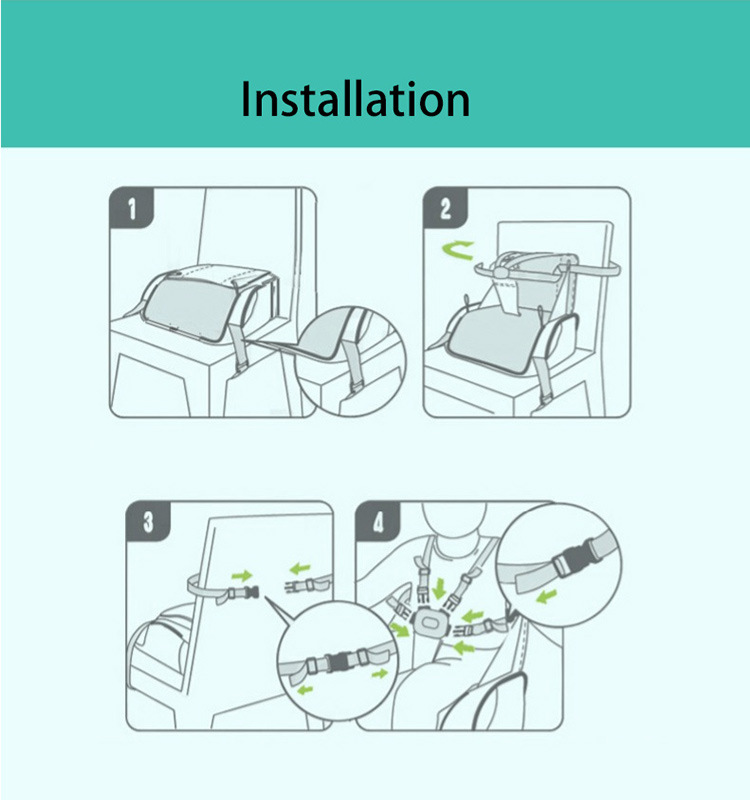 Installation

1

2

3

4