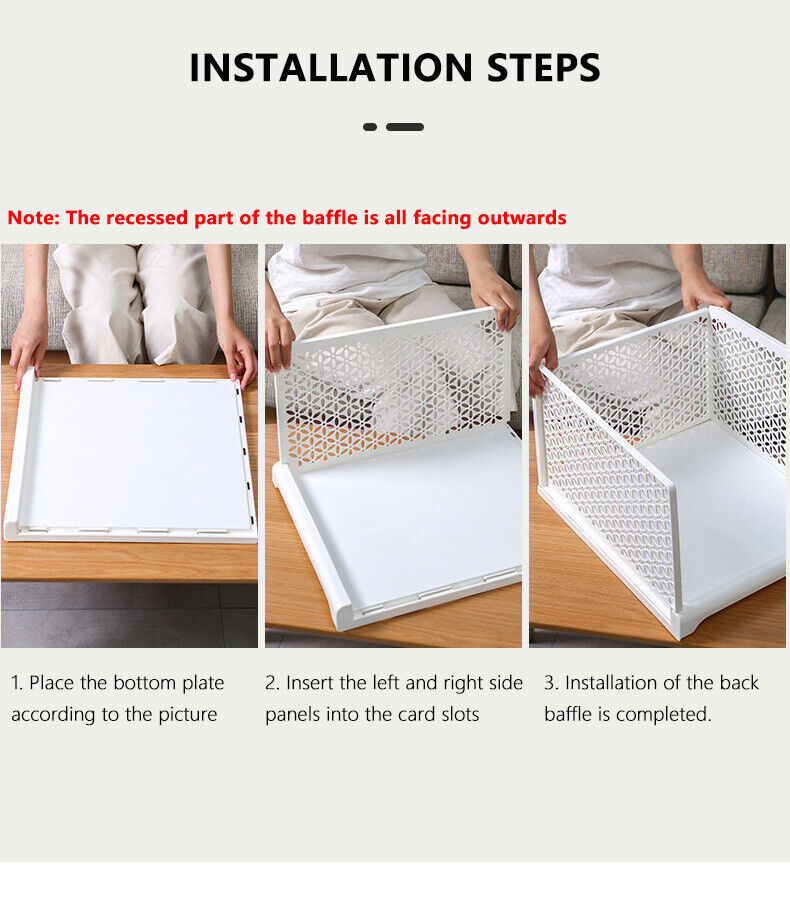 INSTALLATION STEPS

Note: The recessed part of the baffle is all facing outwards

1. Place the bottom plate according to the picture

2. Insert the left and right side panels into the card slots

3. Installation of the back baffle is completed.