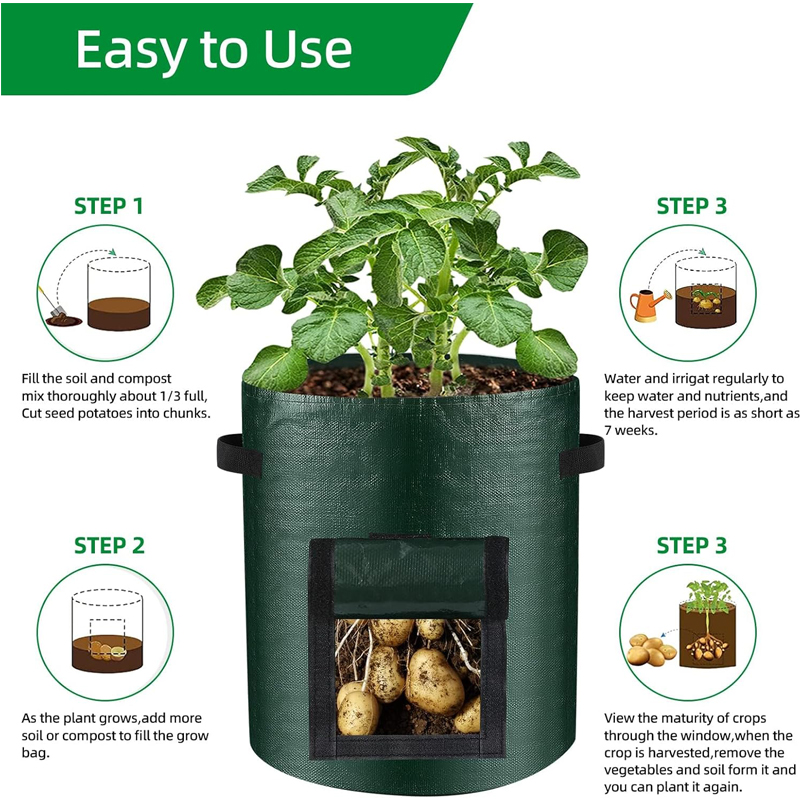 Easy to Use

STEP 1

Fill the soil and compost mix thoroughly about 1/3 full, Cut seed potatoes into chunks.

STEP 2

As the plant grows,add more soil or compost to fill the grow bag.

STEP 3

Water and irrigat regularly to keep water and nutrients,and the harvest period is as short as 7 weeks.

STEP 3

View the maturity of crops through the window,when the crop is harvested,remove the vegetables and soil form it and you can plant it again.