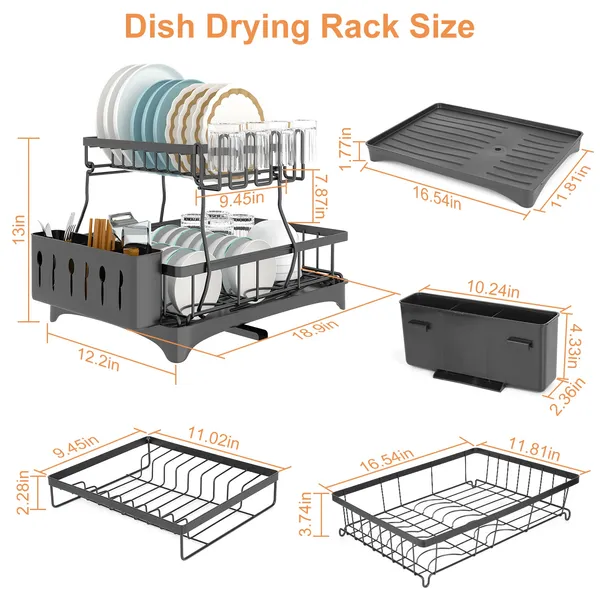 Dish Drying Rack Size

13in
9.45in
7.87in
12.2in
18.9in

1.77in
16.54in
11.81in

10.24in
4.33in
2.36in

9.45in
11.02in
2.28in

16.54in
11.81in
3.74in