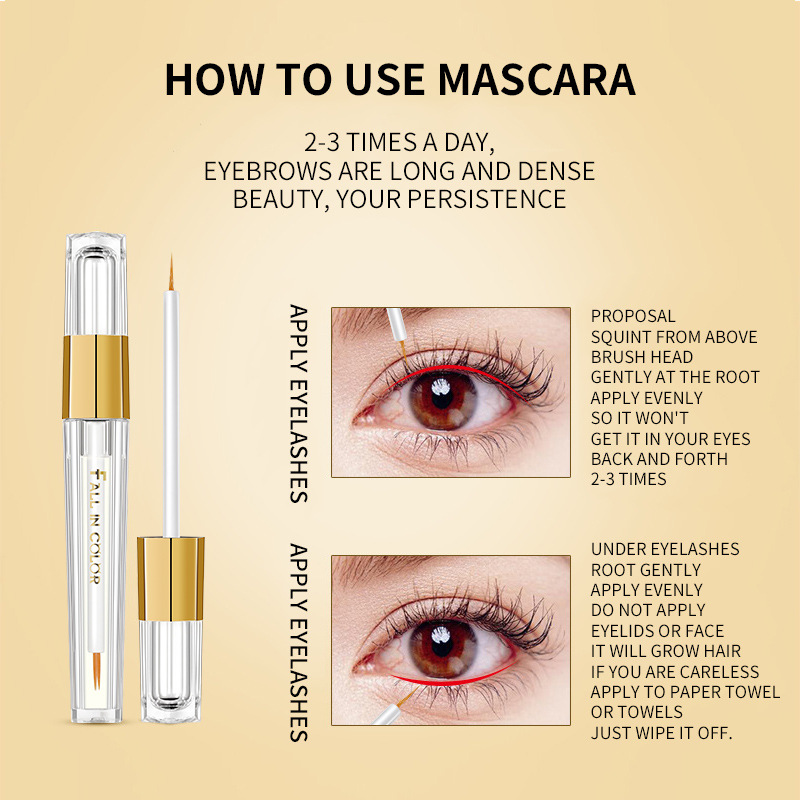 HOW TO USE MASCARA

2-3 TIMES A DAY,
EYEBROWS ARE LONG AND DENSE
BEAUTY, YOUR PERSISTENCE

FALL IN COLOR

APPLY EYELASHES

PROPOSAL
SQUINT FROM ABOVE
BRUSH HEAD
GENTLY AT THE ROOT
APPLY EVENLY
SO IT WON'T
GET IT IN YOUR EYES
BACK AND FORTH
2-3 TIMES

APPLY EYELASHES

UNDER EYELASHES
ROOT GENTLY
APPLY EVENLY
DO NOT APPLY
EYELIDS OR FACE
IT WILL GROW HAIR
IF YOU ARE CARELESS
APPLY TO PAPER TOWEL
OR TOWELS
JUST WIPE IT OFF.