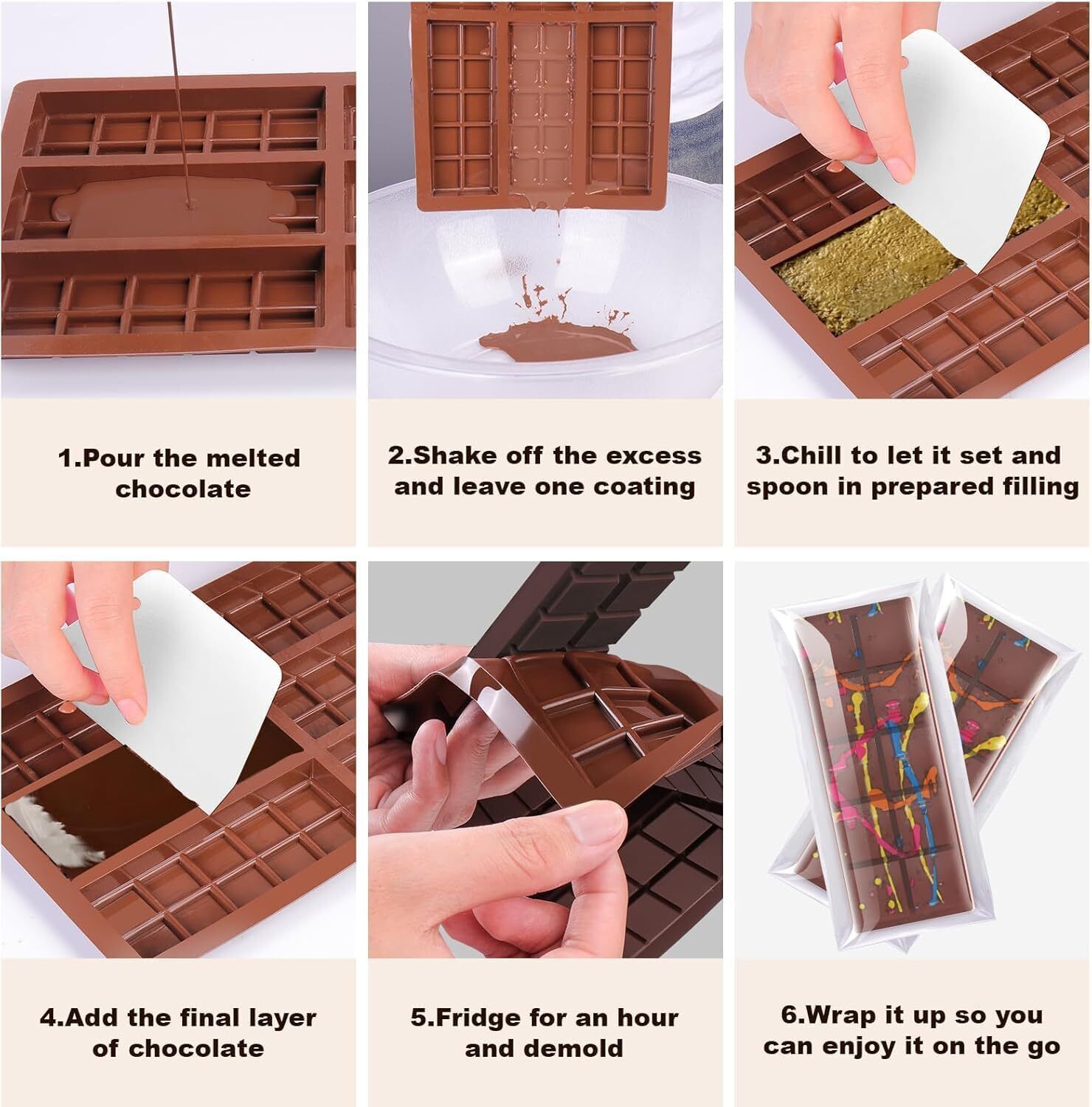 1.Pour the melted chocolate

2.Shake off the excess and leave one coating

3.Chill to let it set and spoon in prepared filling

4.Add the final layer of chocolate

5.Fridge for an hour and demold

6.Wrap it up so you can enjoy it on the go