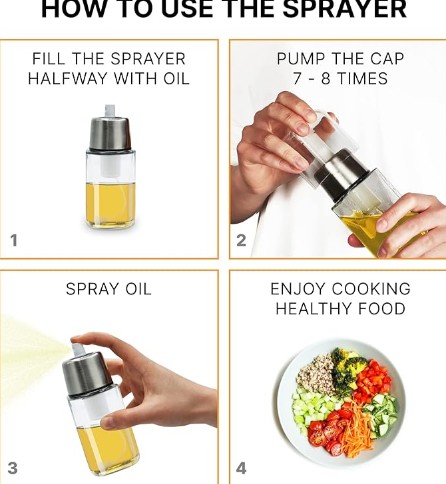 HOW TO USE THE SPRAYER

FILL THE SPRAYER HALFWAY WITH OIL

1

PUMP THE CAP 7 - 8 TIMES

2

SPRAY OIL

3

ENJOY COOKING HEALTHY FOOD

4