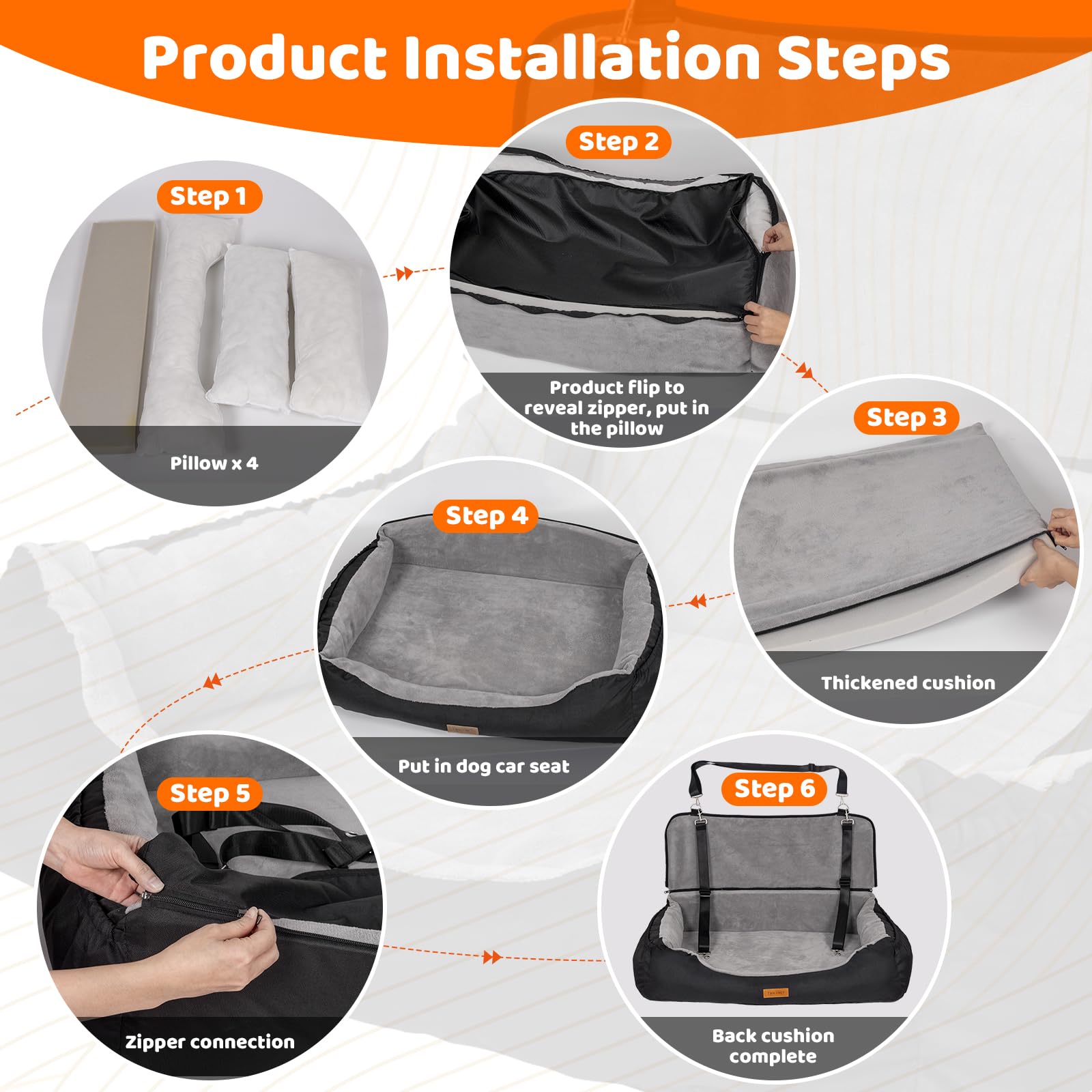 Product Installation Steps

Step 1

Pillow x 4

Step 2

Product flip to reveal zipper, put in the pillow

Step 3

Thickened cushion

Step 4

Put in dog car seat

Step 5

Zipper connection

Step 6

Back cushion complete