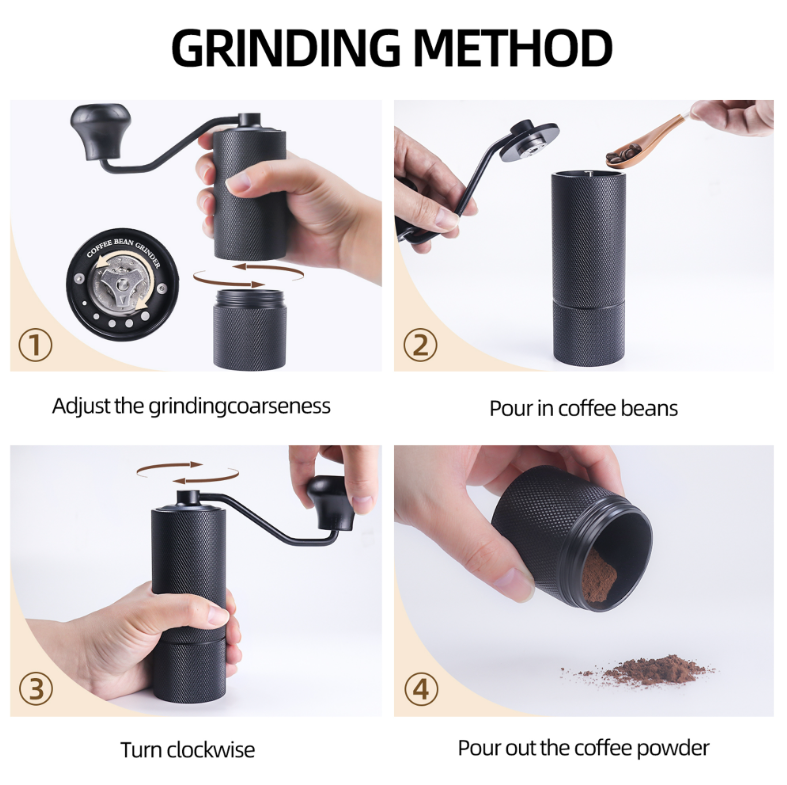 GRINDING METHOD

COFFEE BEAN GRINDER

①

Adjust the grindingcoarseness

②

Pour in coffee beans

③

Turn clockwise

④

Pour out the coffee powder