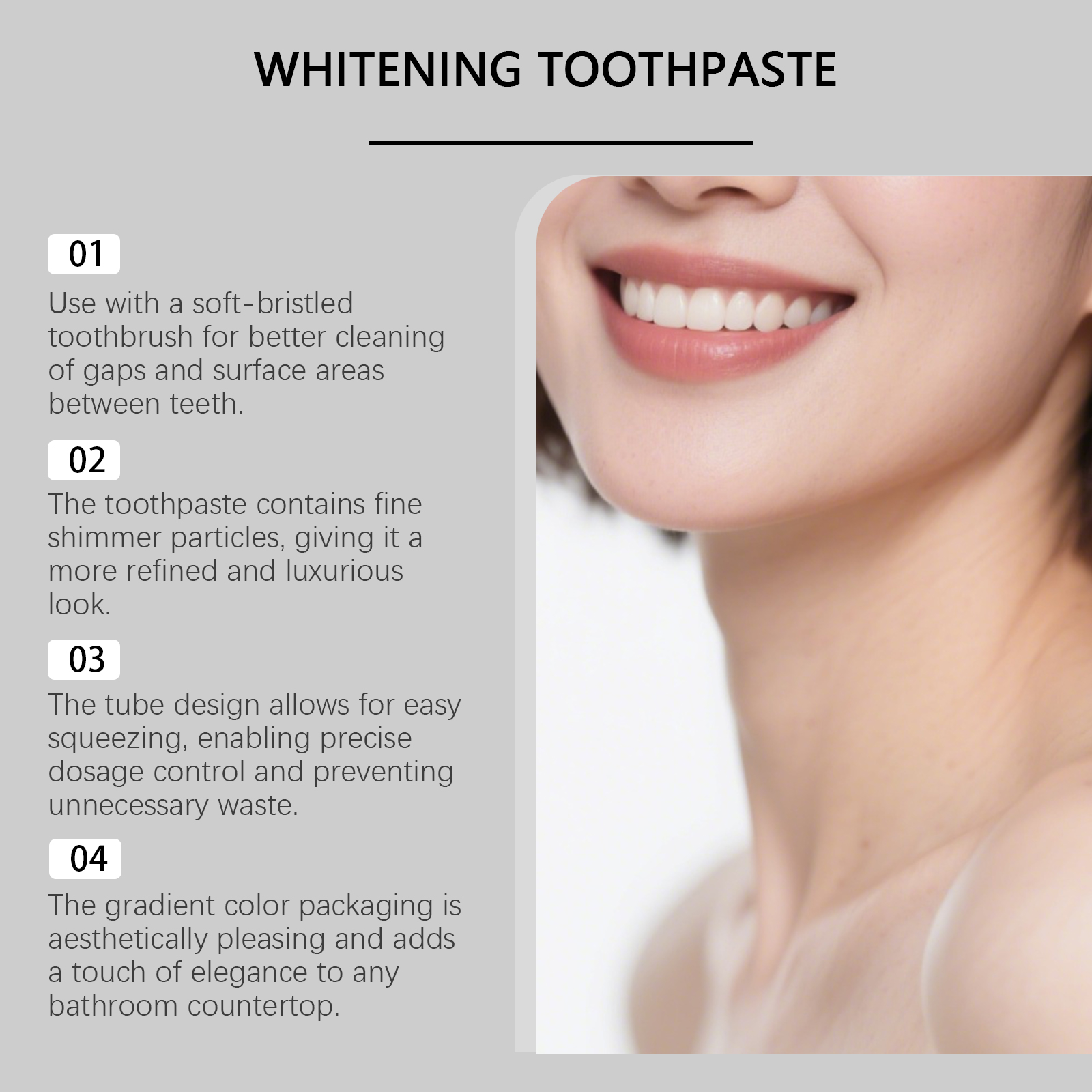 WHITENING TOOTHPASTE

01

Use with a soft-bristled toothbrush for better cleaning of gaps and surface areas between teeth.

02

The toothpaste contains fine shimmer particles, giving it a more refined and luxurious look.

03

The tube design allows for easy squeezing, enabling precise dosage control and preventing unnecessary waste.

04

The gradient color packaging is aesthetically pleasing and adds a touch of elegance to any bathroom countertop.