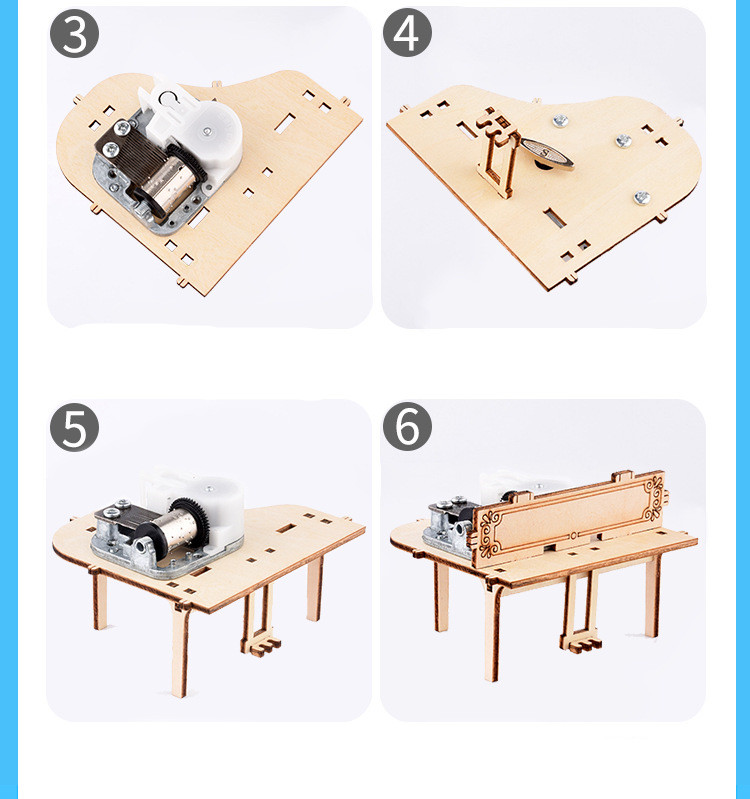 3

4

5

6