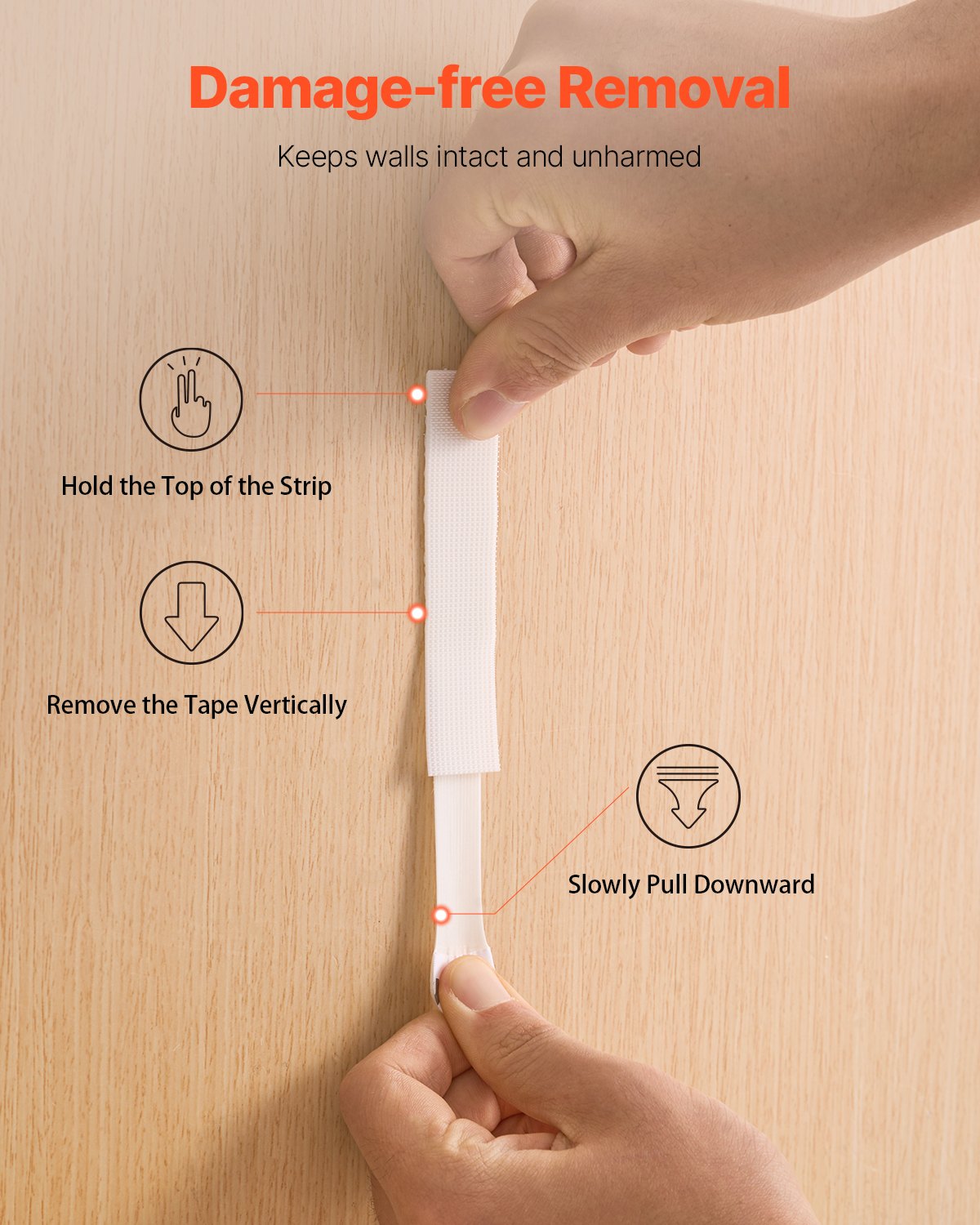 Damage-free Removal

Keeps walls intact and unharmed

Hold the Top of the Strip

Remove the Tape Vertically

Slowly Pull Downward