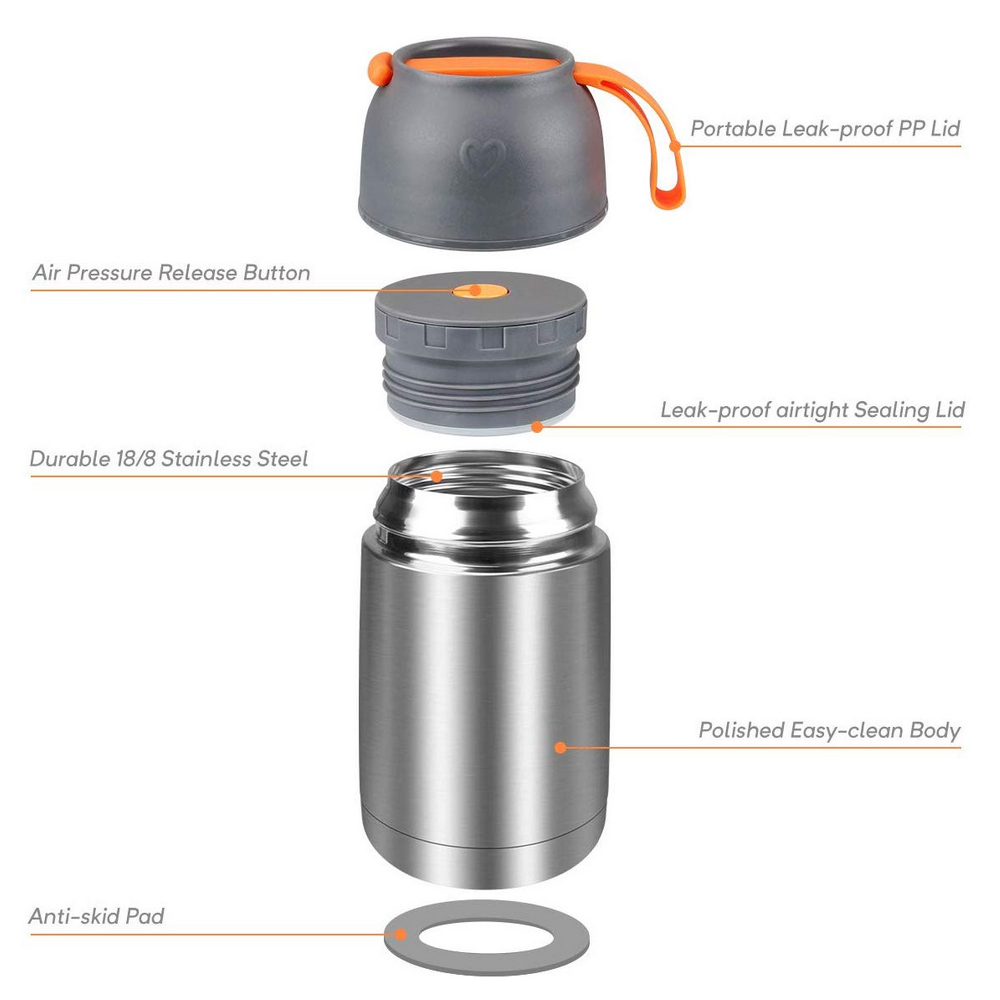 Portable Leak-proof PP Lid

Air Pressure Release Button

Leak-proof airtight Sealing Lid

Durable 18/8 Stainless Steel

Polished Easy-clean Body

Anti-skid Pad