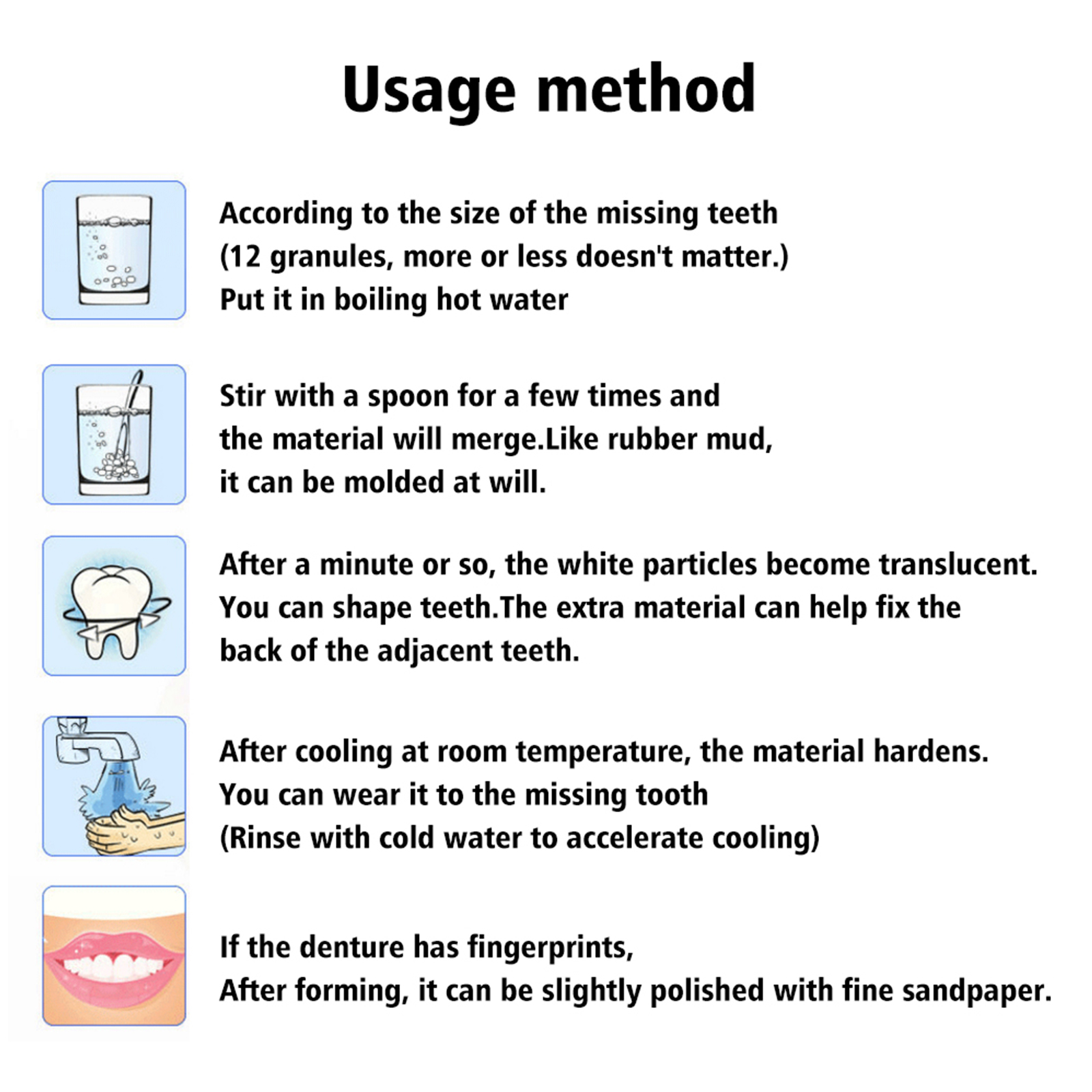 Usage method

According to the size of the missing teeth
(12 granules, more or less doesn't matter.)
Put it in boiling hot water

Stir with a spoon for a few times and
the material will merge.Like rubber mud,
it can be molded at will.

After a minute or so, the white particles become translucent.
You can shape teeth.The extra material can help fix the
back of the adjacent teeth.

After cooling at room temperature, the material hardens.
You can wear it to the missing tooth
(Rinse with cold water to accelerate cooling)

If the denture has fingerprints,
After forming, it can be slightly polished with fine sandpaper.