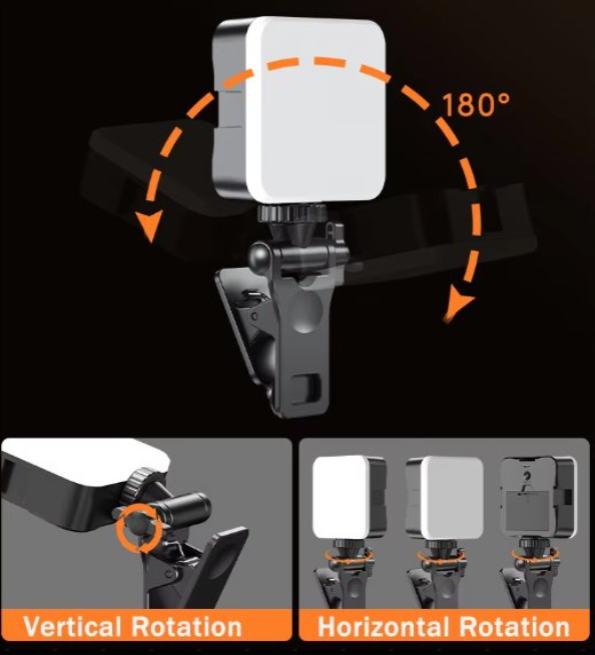 180°

Vertical Rotation

Horizontal Rotation