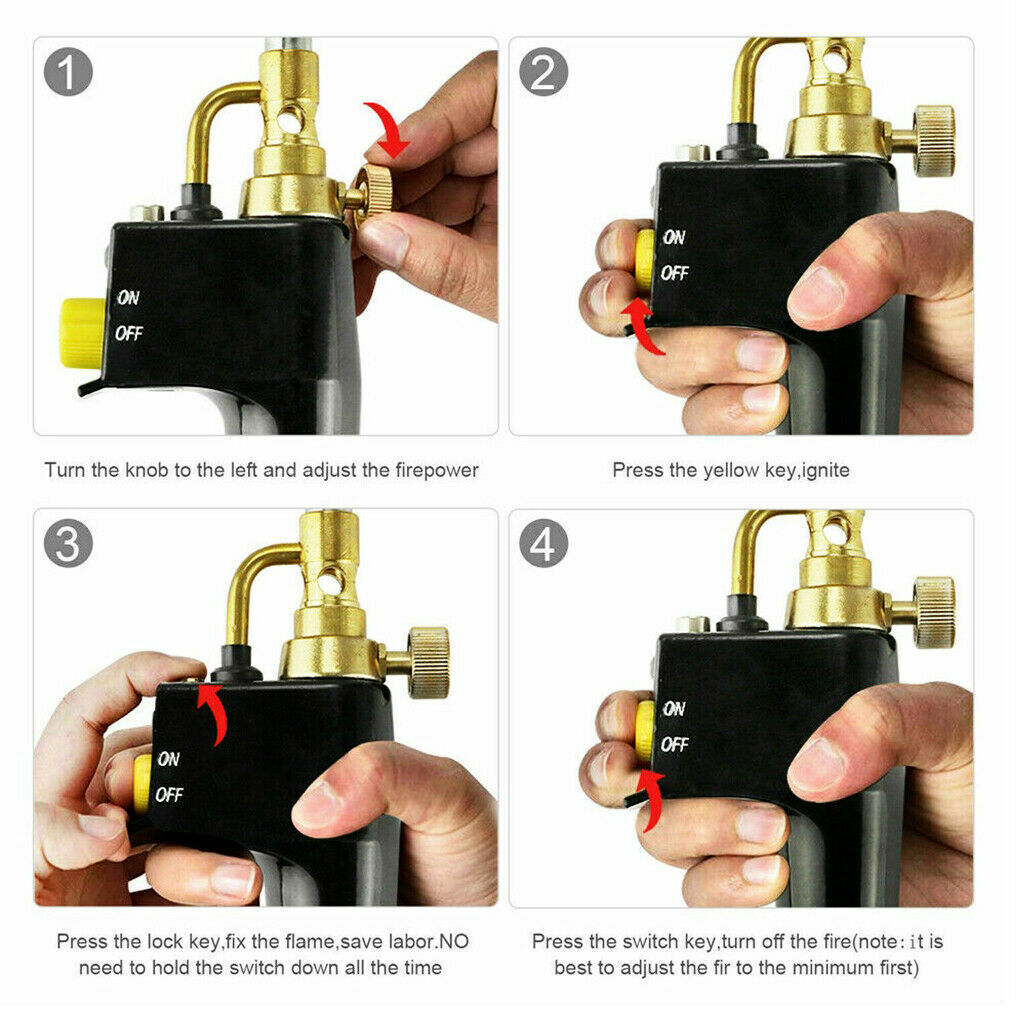 1

ON
OFF

Turn the knob to the left and adjust the firepower

2

ON
OFF

Press the yellow key,ignite

3

ON
OFF

Press the lock key,fix the flame,save labor.NO need to hold the switch down all the time

4

ON
OFF

Press the switch key,turn off the fire(note:it is best to adjust the fir to the minimum first)