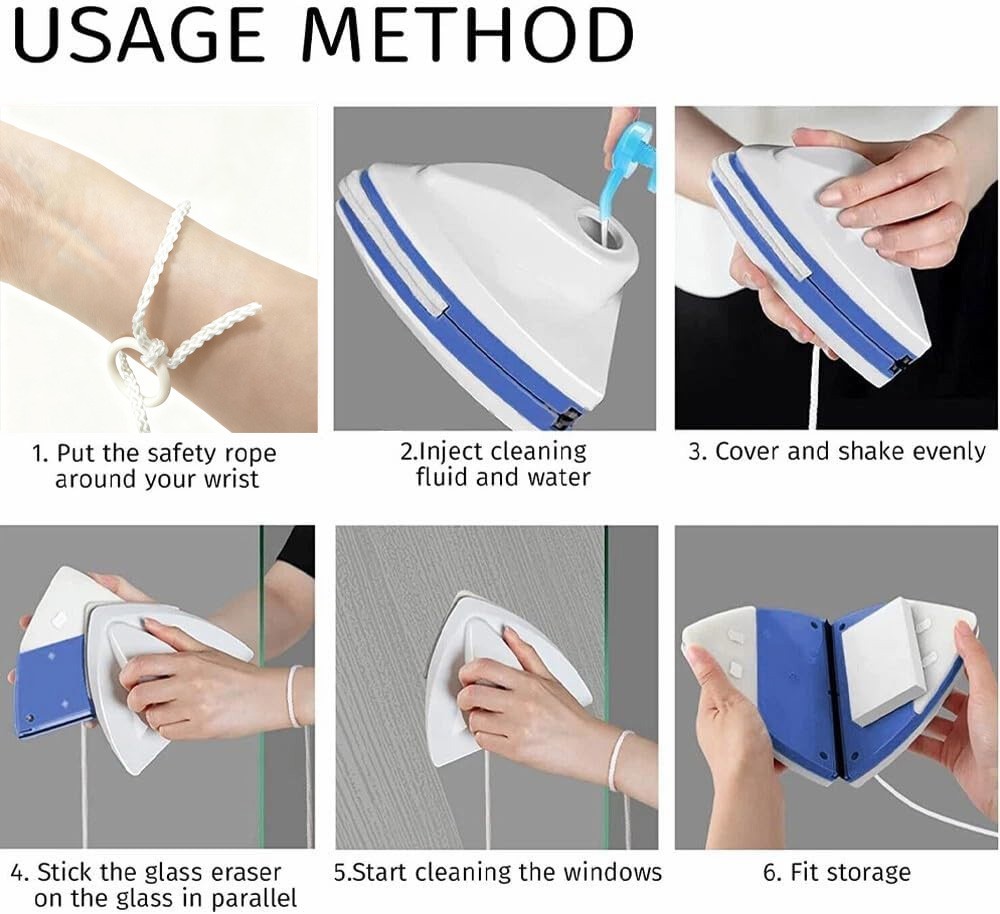 USAGE METHOD

1. Put the safety rope around your wrist

2.Inject cleaning fluid and water

3. Cover and shake evenly

4. Stick the glass eraser on the glass in parallel

5.Start cleaning the windows

6. Fit storage