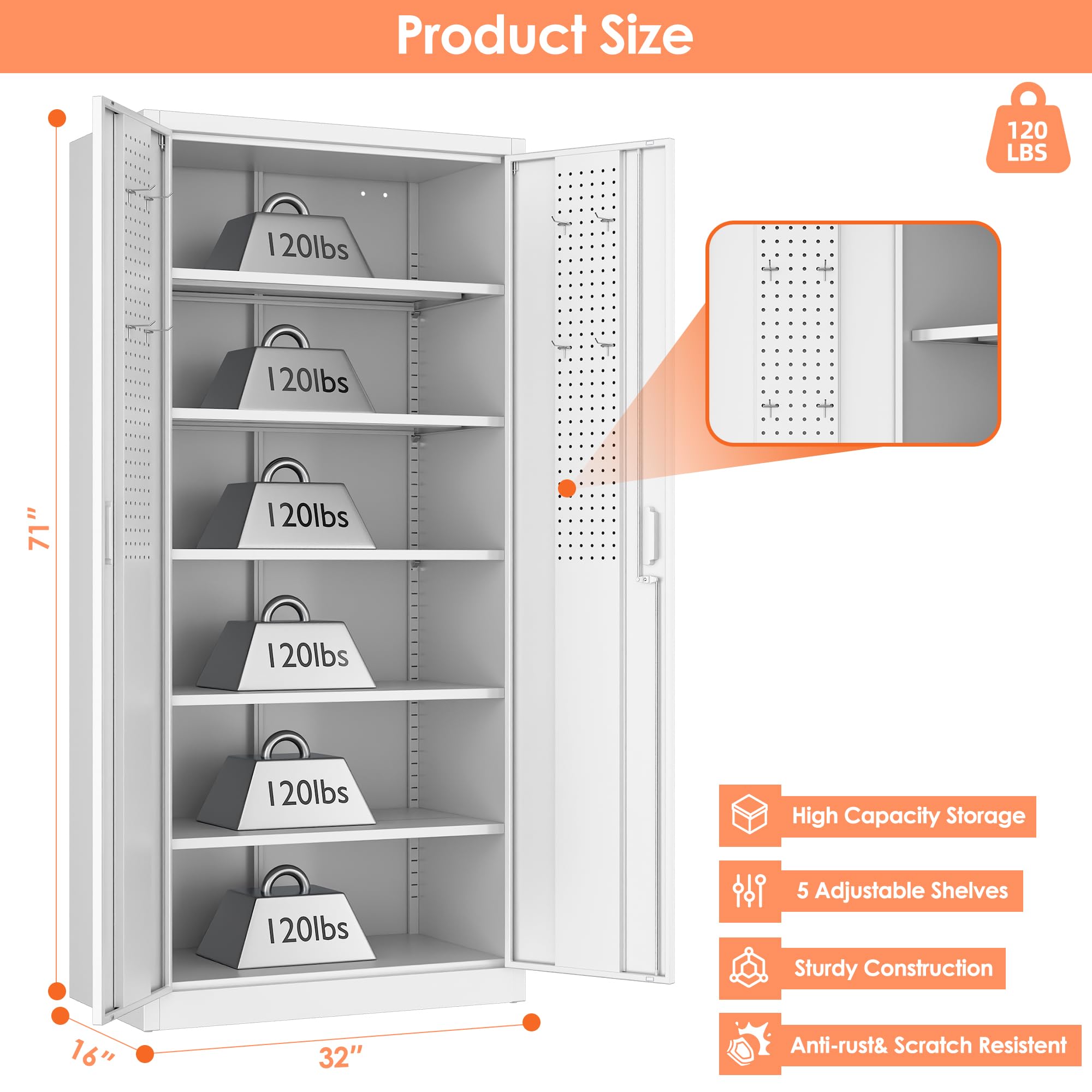 Product Size

120 LBS

71"

120lbs

120lbs

120lbs

120lbs

120lbs

120lbs

16"

32"

High Capacity Storage

5 Adjustable Shelves

Sturdy Construction

Anti-rust& Scratch Resistent