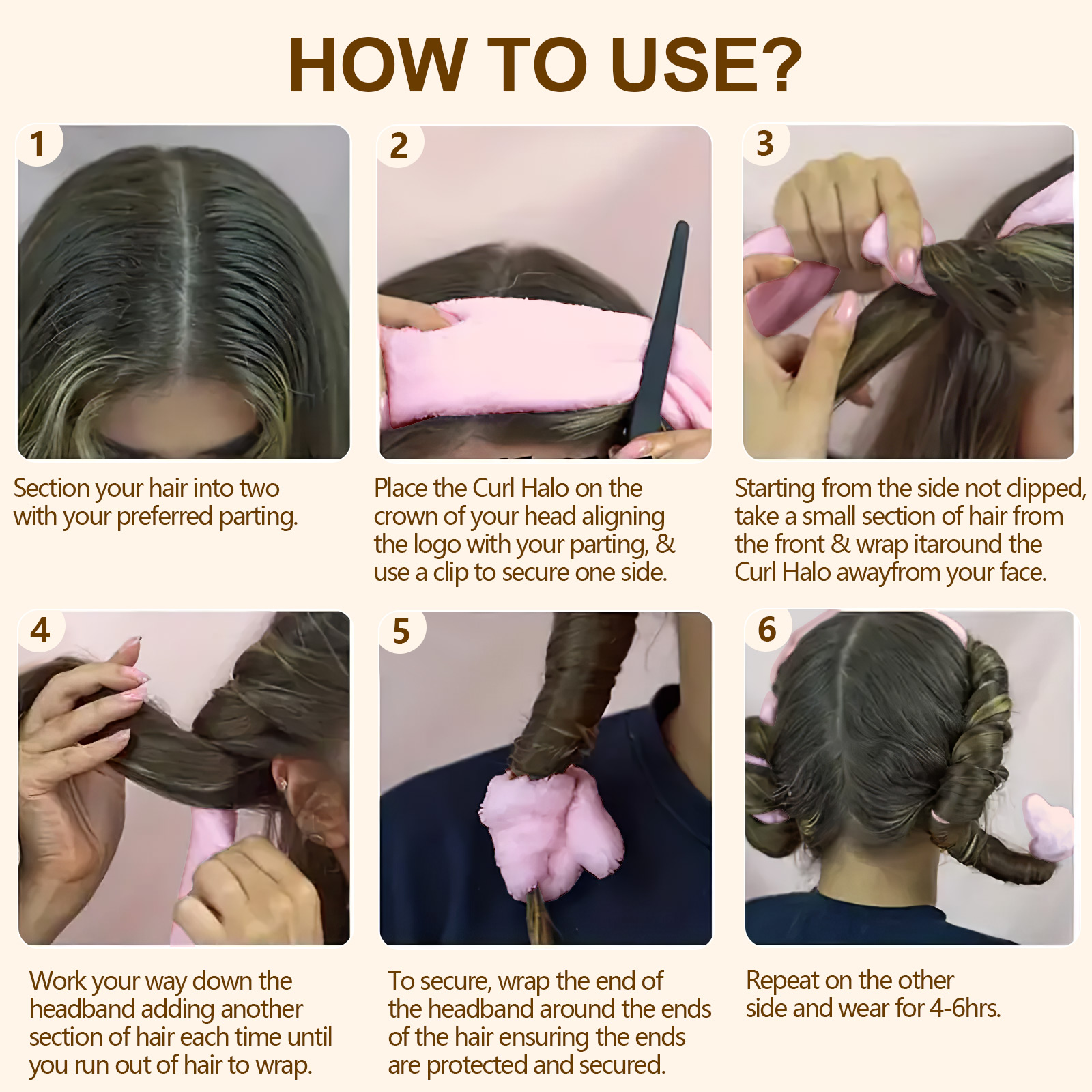 HOW TO USE?

1

Section your hair into two with your preferred parting.

2

Place the Curl Halo on the crown of your head aligning the logo with your parting, & use a clip to secure one side.

3

Starting from the side not clipped, take a small section of hair from the front & wrap itaround the Curl Halo awayfrom your face.

4

Work your way down the headband adding another section of hair each time until you run out of hair to wrap.

5

To secure, wrap the end of the headband around the ends of the hair ensuring the ends are protected and secured.

6

Repeat on the other side and wear for 4-6hrs.