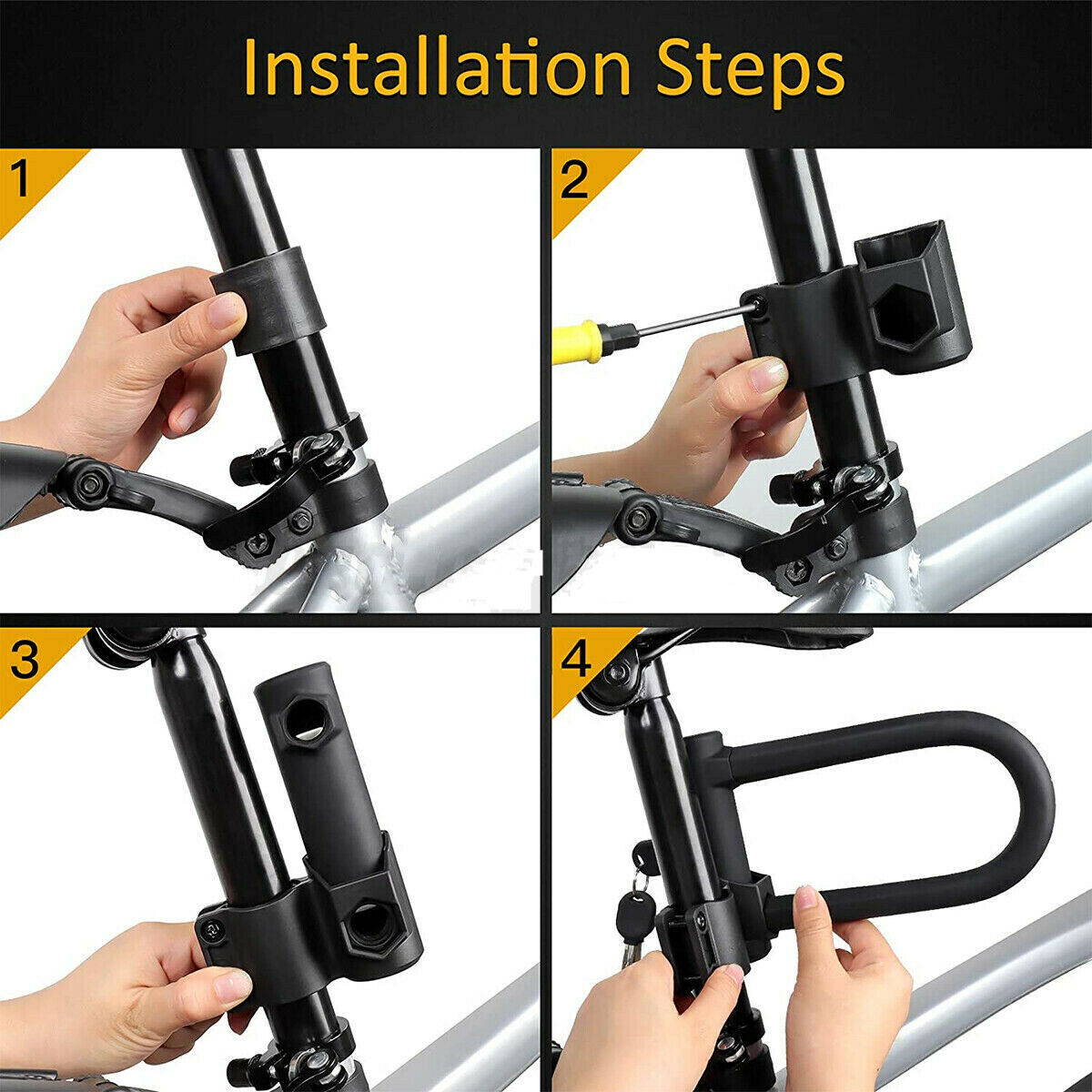 Installation Steps

1

2

3

4