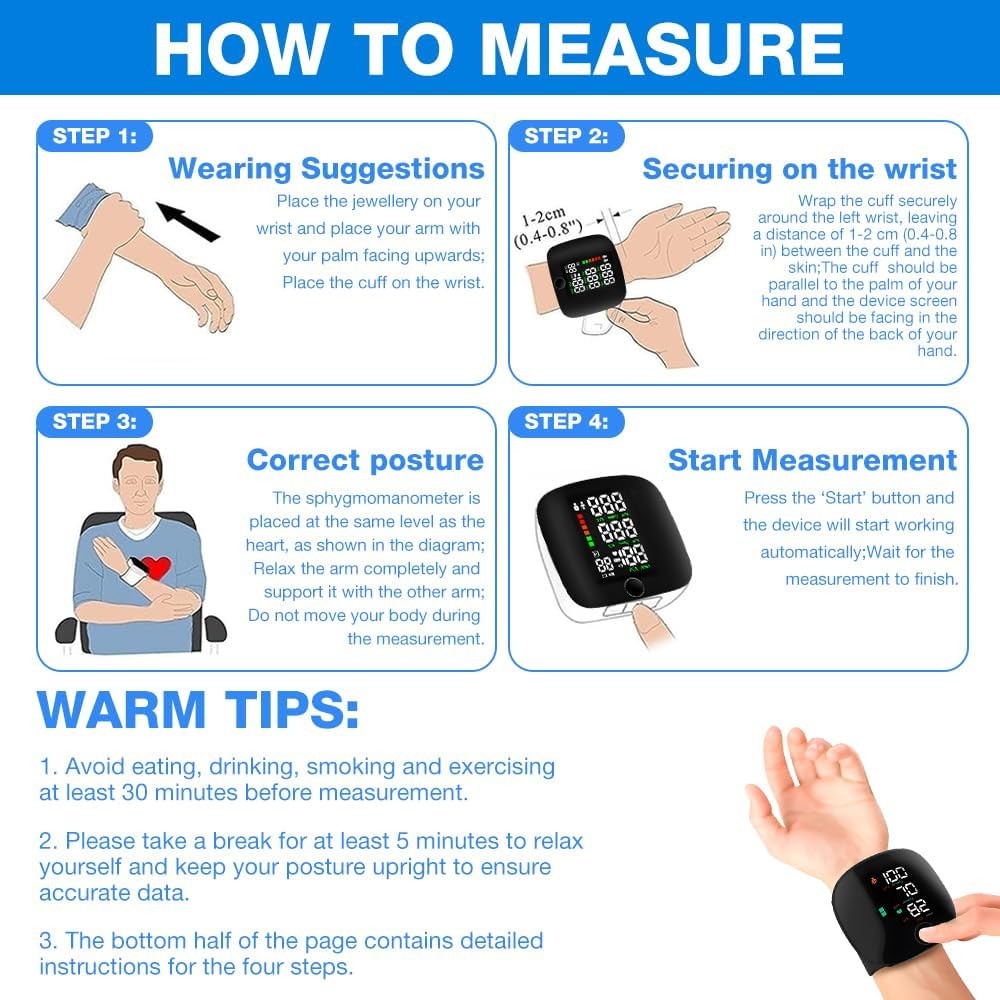 HOW TO MEASURE

STEP 1:

Wearing Suggestions

Place the jewellery on your wrist and place your arm with your palm facing upwards; Place the cuff on the wrist.

STEP 2:

Securing on the wrist

1-2cm (0.4-0.8")

Wrap the cuff securely around the left wrist, leaving a distance of 1-2 cm (0.4-0.8 in) between the cuff and the skin;The cuff should be parallel to the palm of your hand and the device screen should be facing in the direction of the back of your hand.

STEP 3:

Correct posture

The sphygmomanometer is placed at the same level as the heart, as shown in the diagram; Relax the arm completely and support it with the other arm; Do not move your body during the measurement.

STEP 4:

Start Measurement

Press the 'Start' button and the device will start working automatically;Wait for the measurement to finish.

WARM TIPS:

1. Avoid eating, drinking, smoking and exercising at least 30 minutes before measurement.

2. Please take a break for at least 5 minutes to relax yourself and keep your posture upright to ensure accurate data.

3. The bottom half of the page contains detailed instructions for the four steps.

100
70
82