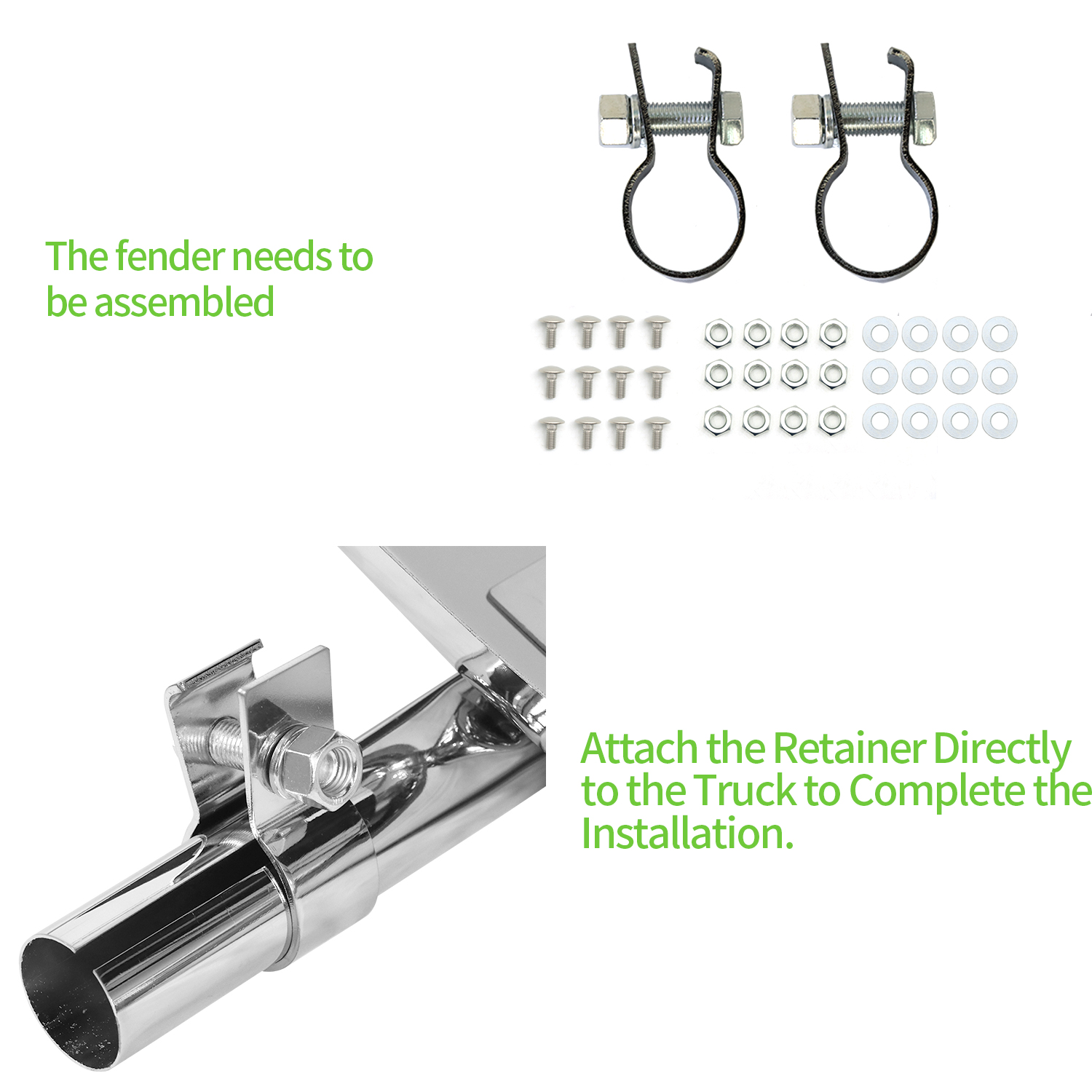 The fender needs to be assembled

Attach the Retainer Directly to the Truck to Complete the Installation.