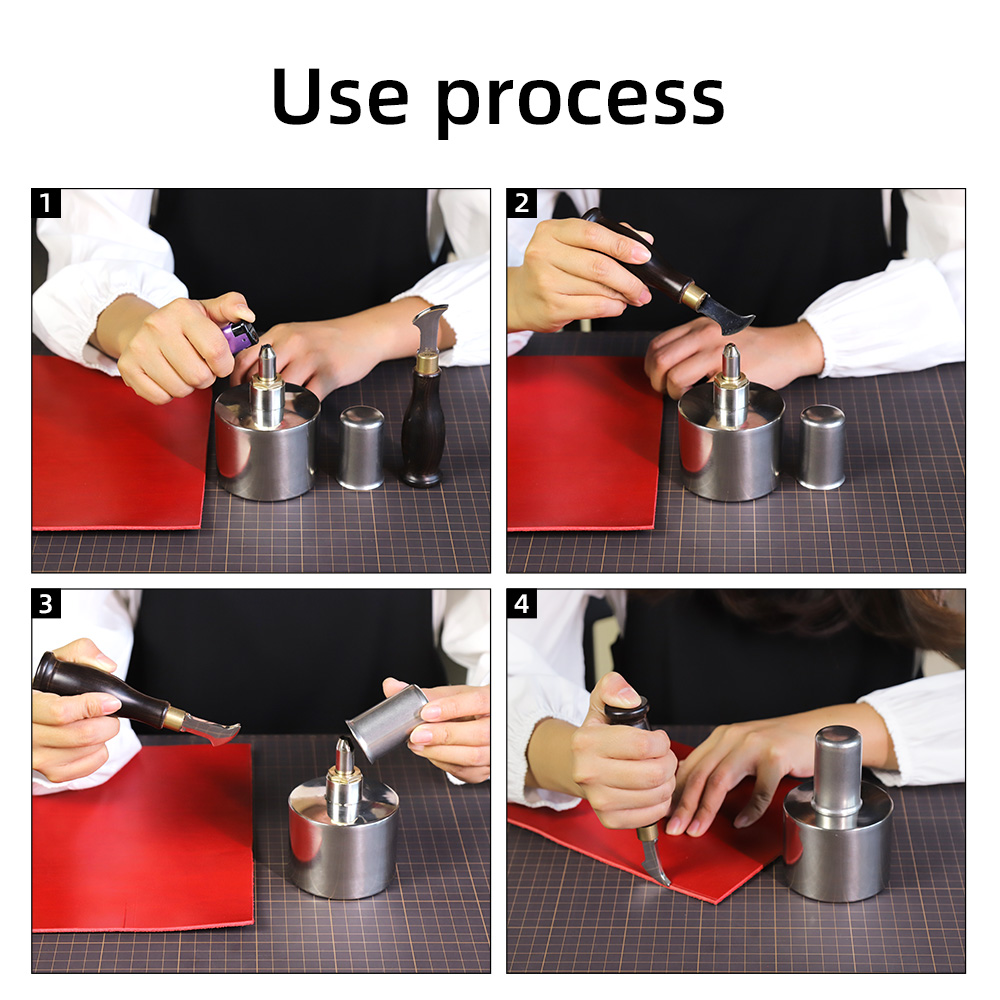 Use process

1

2

3

4