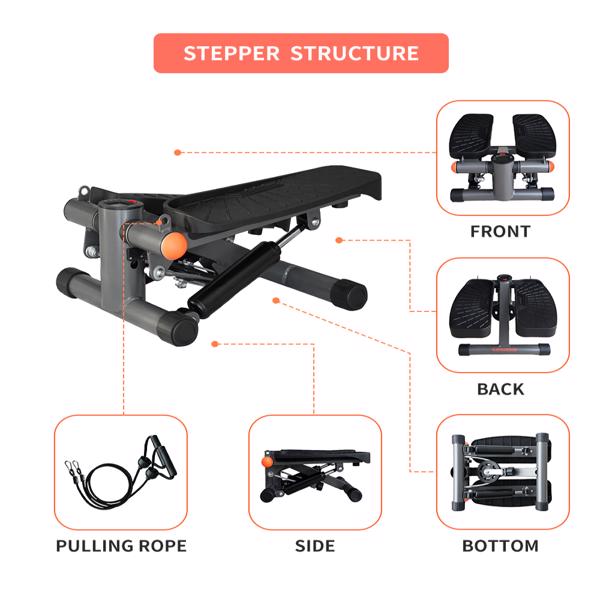 STEPPER STRUCTURE

FRONT

BACK

PULLING ROPE

SIDE

BOTTOM