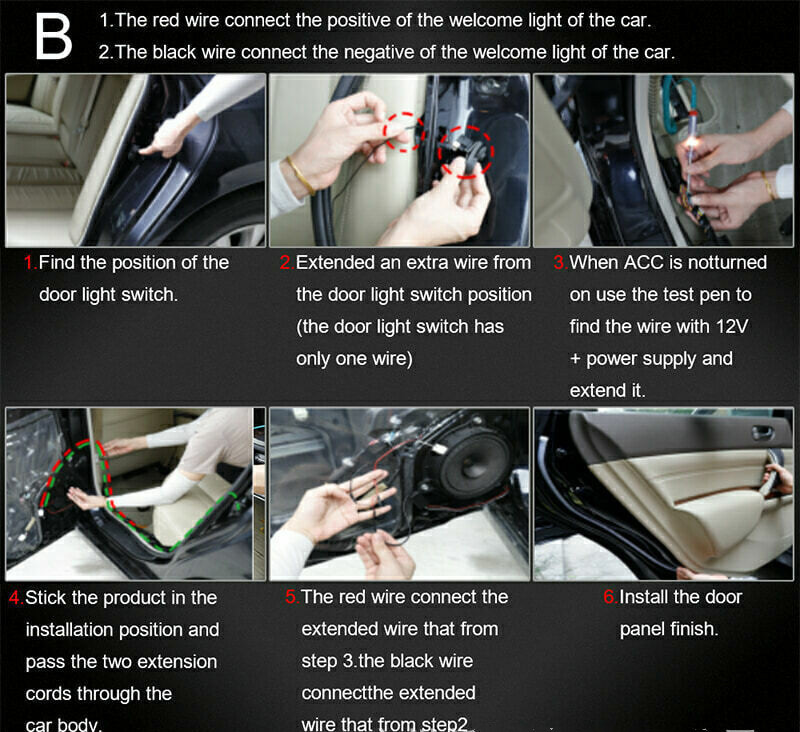 B
1.The red wire connect the positive of the welcome light of the car.
2.The black wire connect the negative of the welcome light of the car.

1.Find the position of the door light switch.

2.Extended an extra wire from the door light switch position (the door light switch has only one wire)

3.When ACC is notturned on use the test pen to find the wire with 12V + power supply and extend it.

4.Stick the product in the installation position and pass the two extension cords through the car body.

5.The red wire connect the extended wire that from step 3.the black wire connectthe extended wire that from step2.

6.Install the door panel finish.