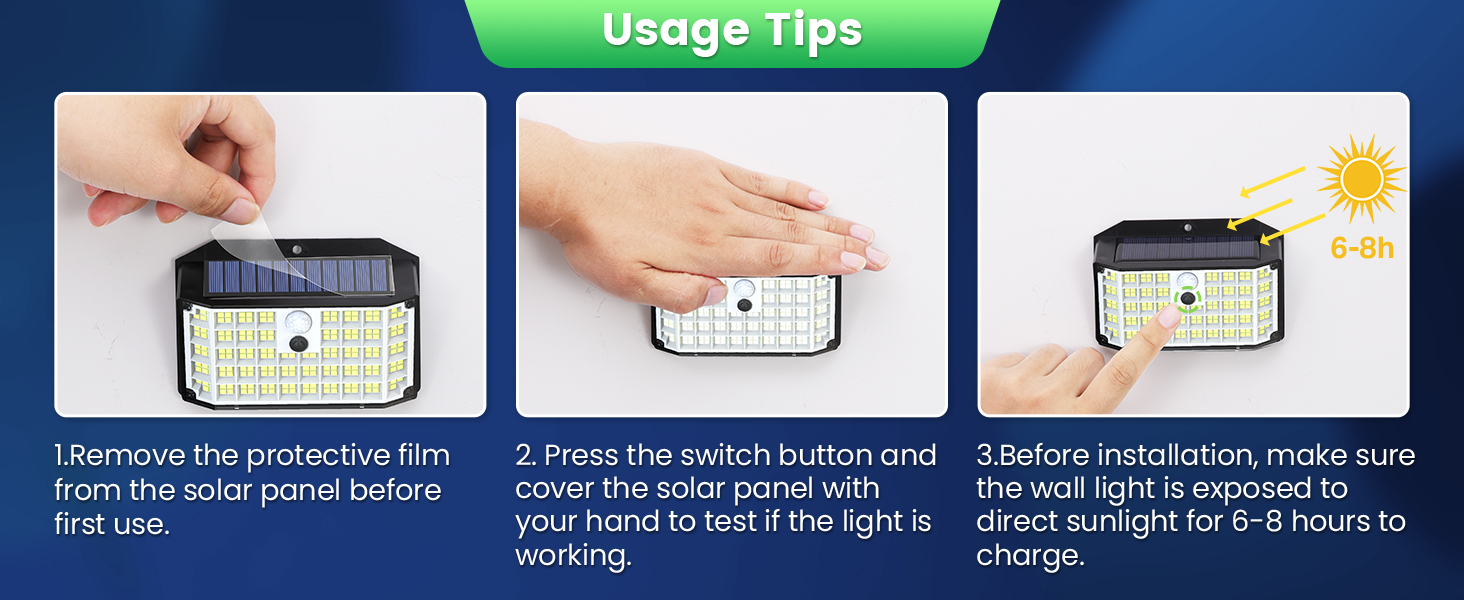 Usage Tips

6-8h

1.Remove the protective film from the solar panel before first use.

2. Press the switch button and cover the solar panel with your hand to test if the light is working.

3.Before installation, make sure the wall light is exposed to direct sunlight for 6-8 hours to charge.