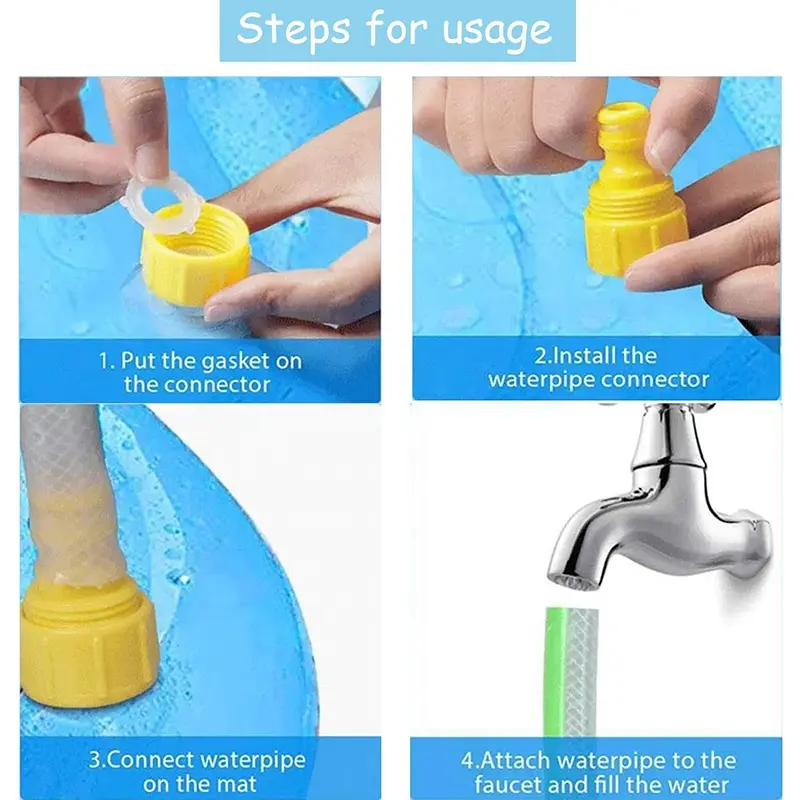 Steps for usage

1. Put the gasket on the connector

2.Install the waterpipe connector

3.Connect waterpipe on the mat

4.Attach waterpipe to the faucet and fill the water