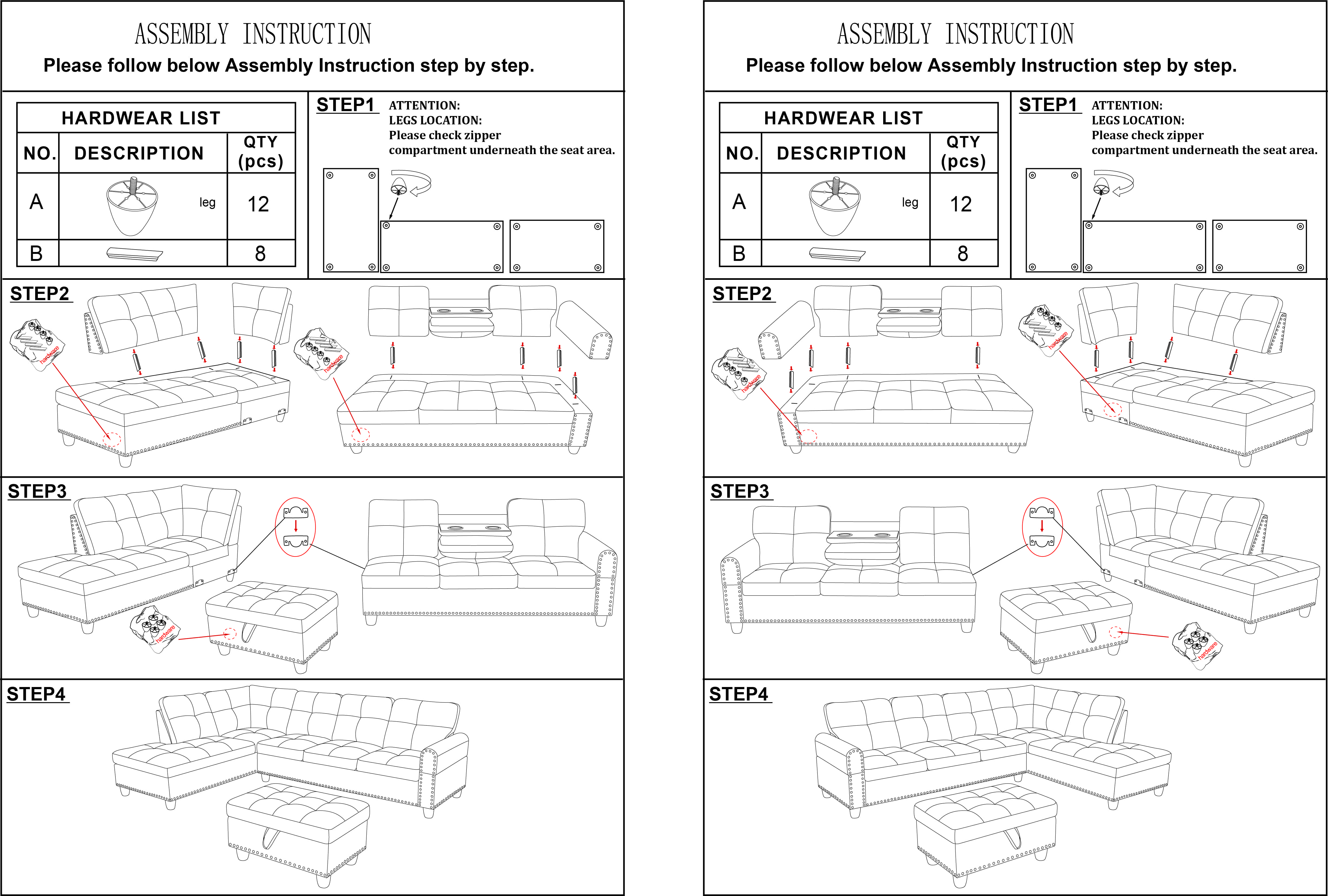 ASSEMBLY INSTRUCTION
Please follow below Assembly Instruction step by step.

HARDWEAR LIST

| NO. | DESCRIPTION | QTY (pcs) |
|---|---|---|
| A | leg | 12 |
| B | | 8 |

STEP1 ATTENTION:
LEGS LOCATION:
Please check zipper compartment underneath the seat area.

STEP2

hardware

hardware

STEP3

hardware

STEP4

ASSEMBLY INSTRUCTION
Please follow below Assembly Instruction step by step.

HARDWEAR LIST

| NO. | DESCRIPTION | QTY (pcs) |
|---|---|---|
| A | leg | 12 |
| B | | 8 |

STEP1 ATTENTION:
LEGS LOCATION:
Please check zipper compartment underneath the seat area.

STEP2

hardware

hardware

STEP3

hardware

STEP4