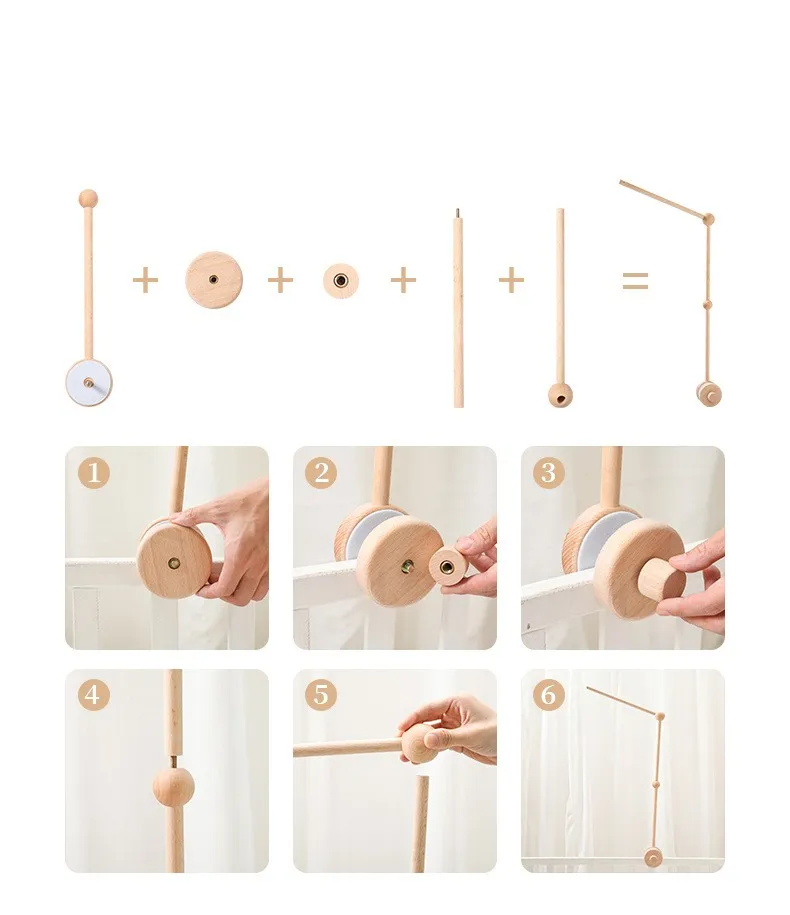 + + + + =

1

2

3

4

5

6