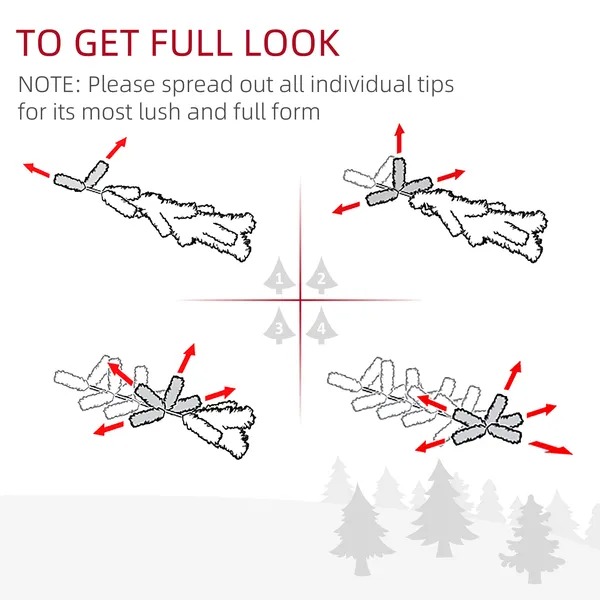 TO GET FULL LOOK

NOTE: Please spread out all individual tips for its most lush and full form

1
2
3
4