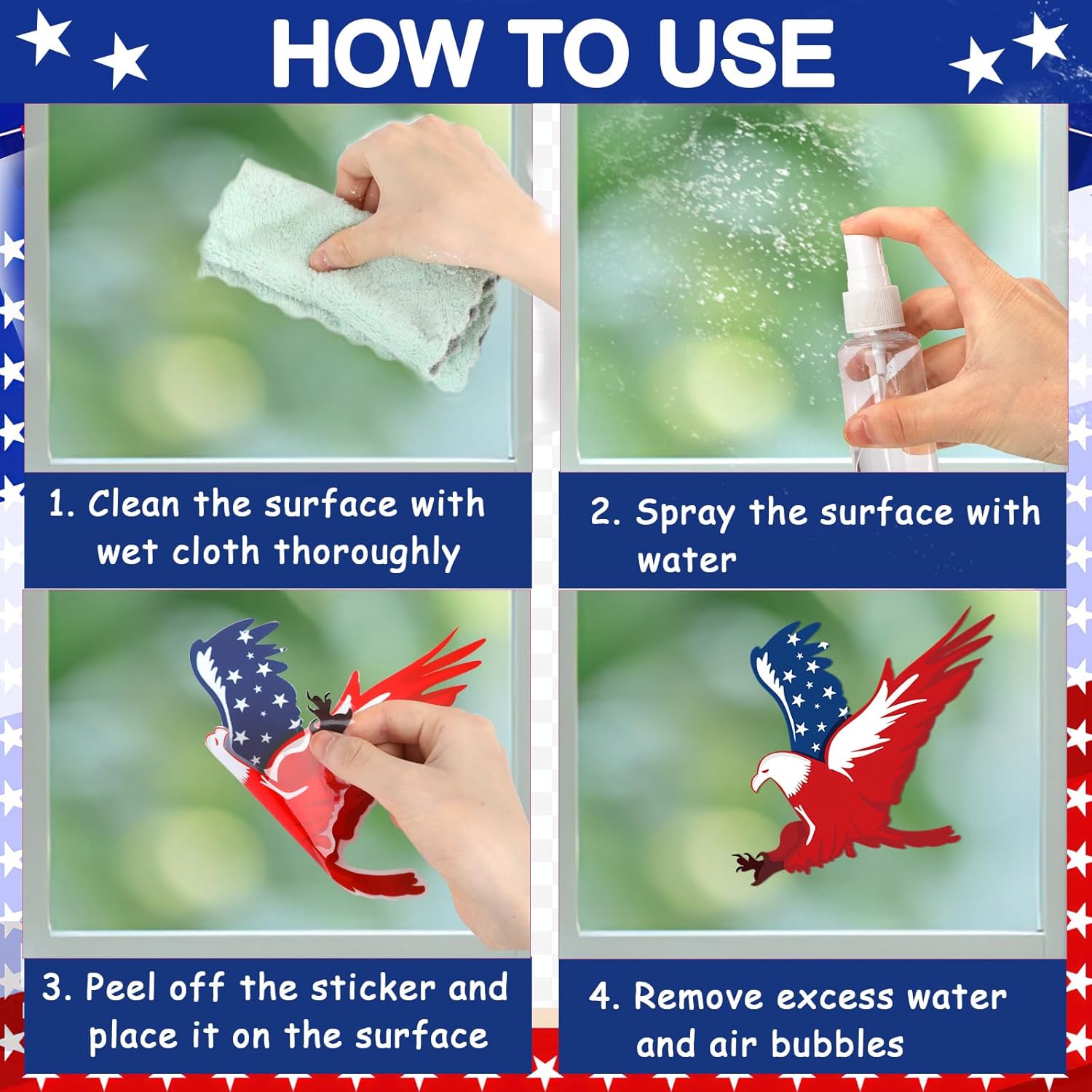 HOW TO USE

1. Clean the surface with wet cloth thoroughly

2. Spray the surface with water

3. Peel off the sticker and place it on the surface

4. Remove excess water and air bubbles