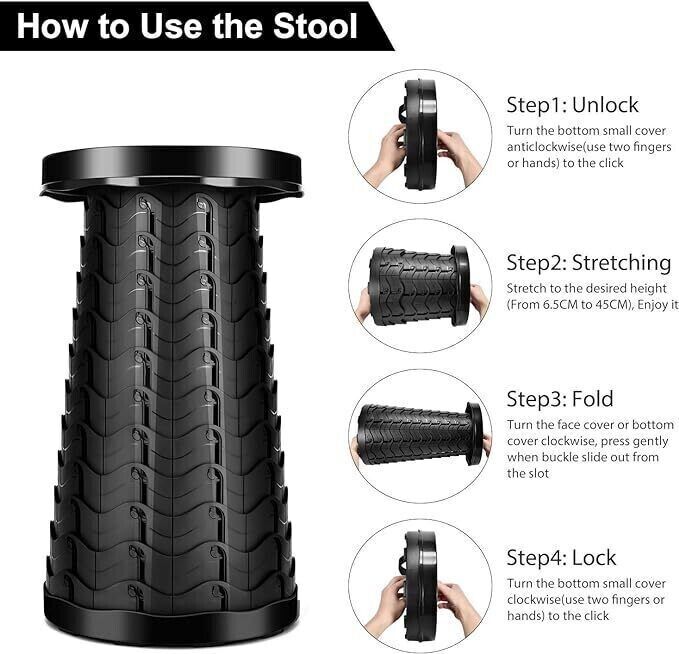 How to Use the Stool

Step1: Unlock

Turn the bottom small cover anticlockwise(use two fingers or hands) to the click

Step2: Stretching

Stretch to the desired height (From 6.5CM to 45CM), Enjoy it

Step3: Fold

Turn the face cover or bottom cover clockwise, press gently when buckle slide out from the slot

Step4: Lock

Turn the bottom small cover clockwise(use two fingers or hands) to the click