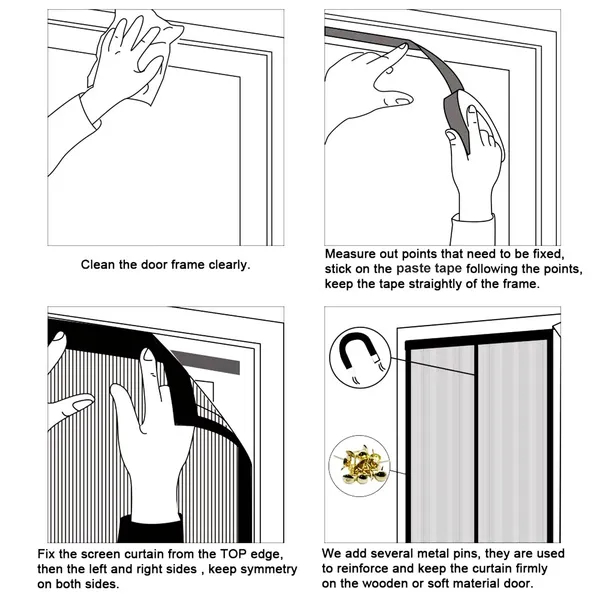 Clean the door frame clearly.

Measure out points that need to be fixed, stick on the paste tape following the points, keep the tape straightly of the frame.

Fix the screen curtain from the TOP edge, then the left and right sides , keep symmetry on both sides.

We add several metal pins, they are used to reinforce and keep the curtain firmly on the wooden or soft material door.