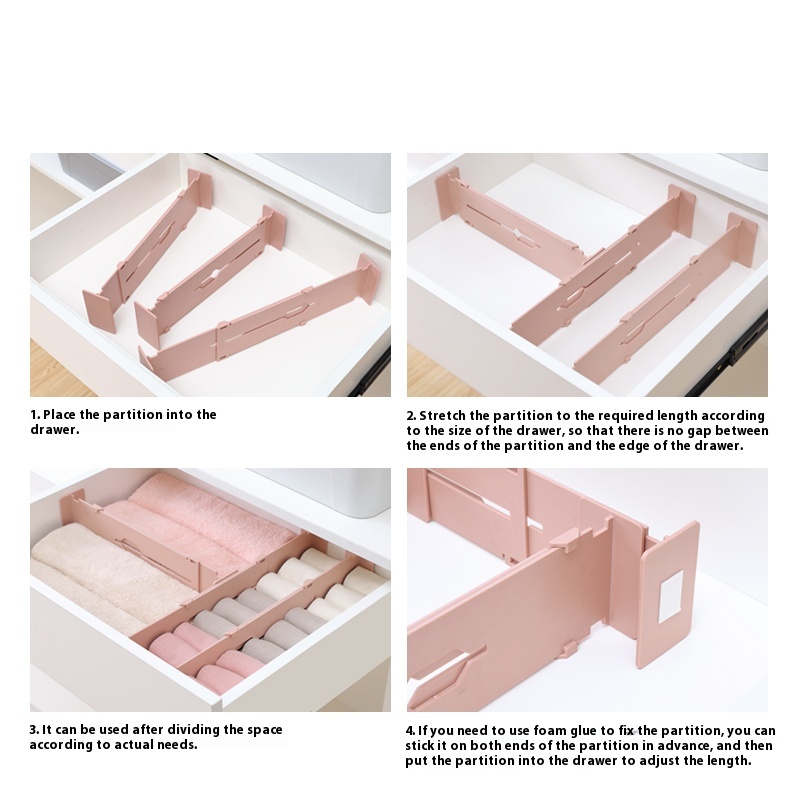 1. Place the partition into the drawer.

2. Stretch the partition to the required length according to the size of the drawer, so that there is no gap between the ends of the partition and the edge of the drawer.

3. It can be used after dividing the space according to actual needs.

4. If you need to use foam glue to fix the partition, you can stick it on both ends of the partition in advance, and then put the partition into the drawer to adjust the length.