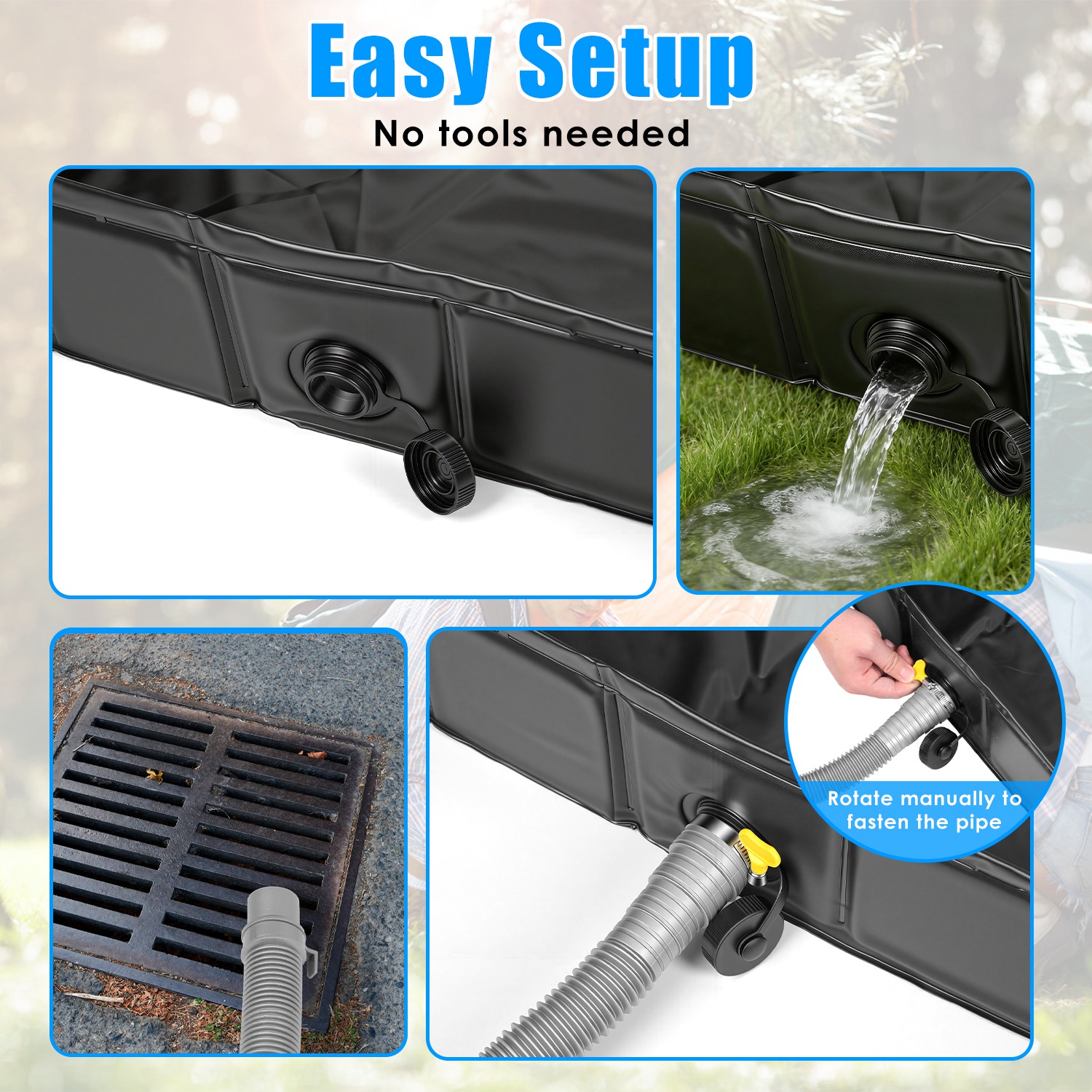 Easy Setup
No tools needed

Rotate manually to fasten the pipe