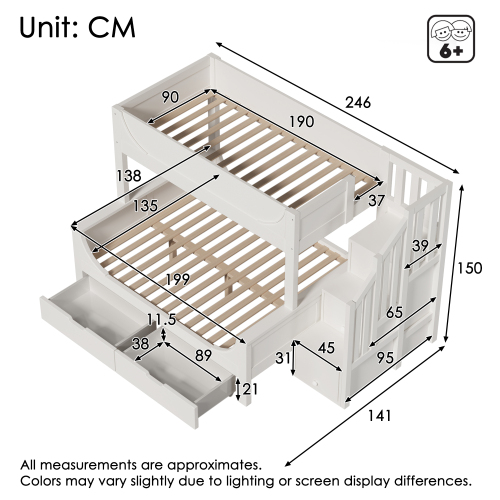 Unit: CM

6+

246

90

190

138

135

37

39

150

199

65

11.5

38

89

45

31

95

21

141

All measurements are approximates.
Colors may vary slightly due to lighting or screen display differences.